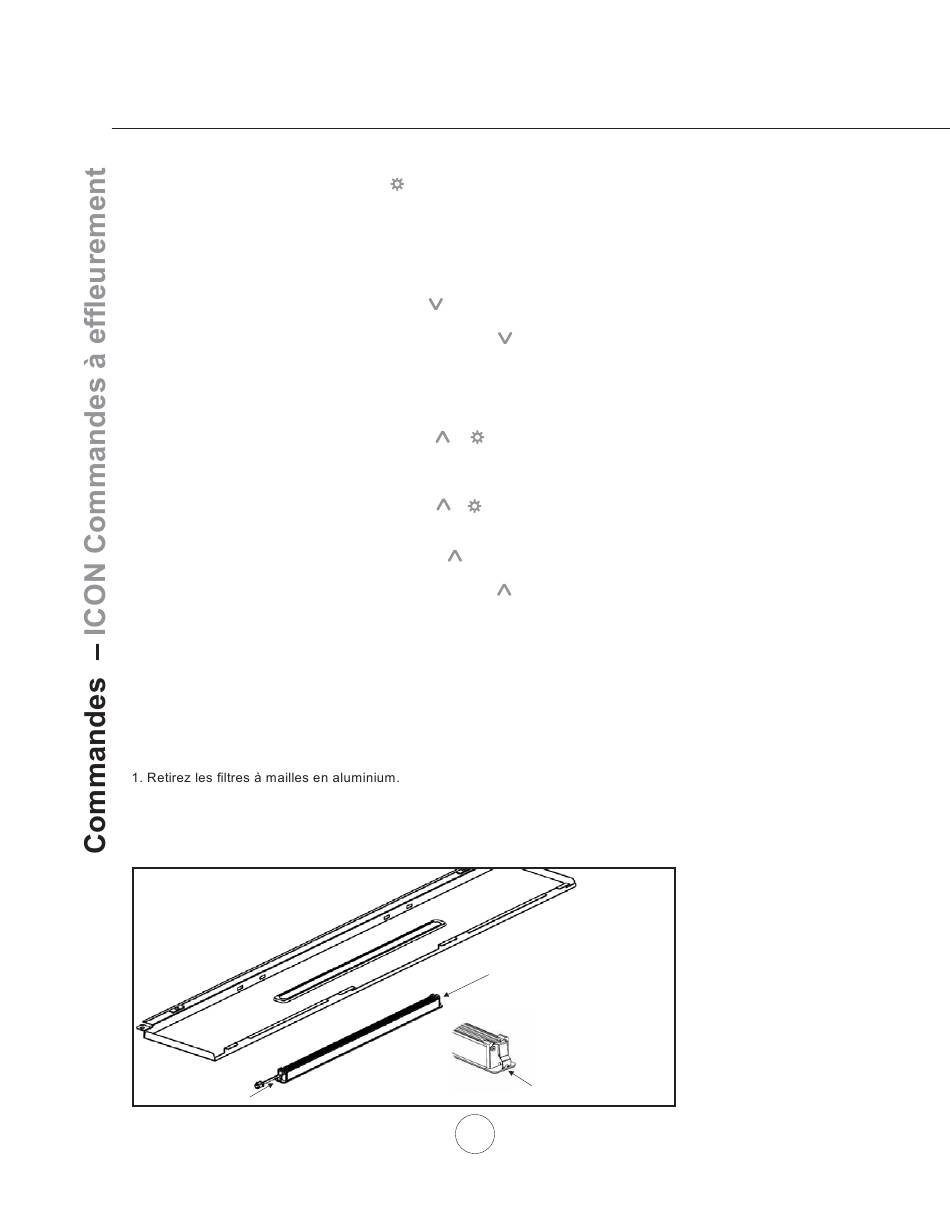 Commandes – ICON Commandes à effleurement

1. Retirez les filtres à mailles en aluminium.