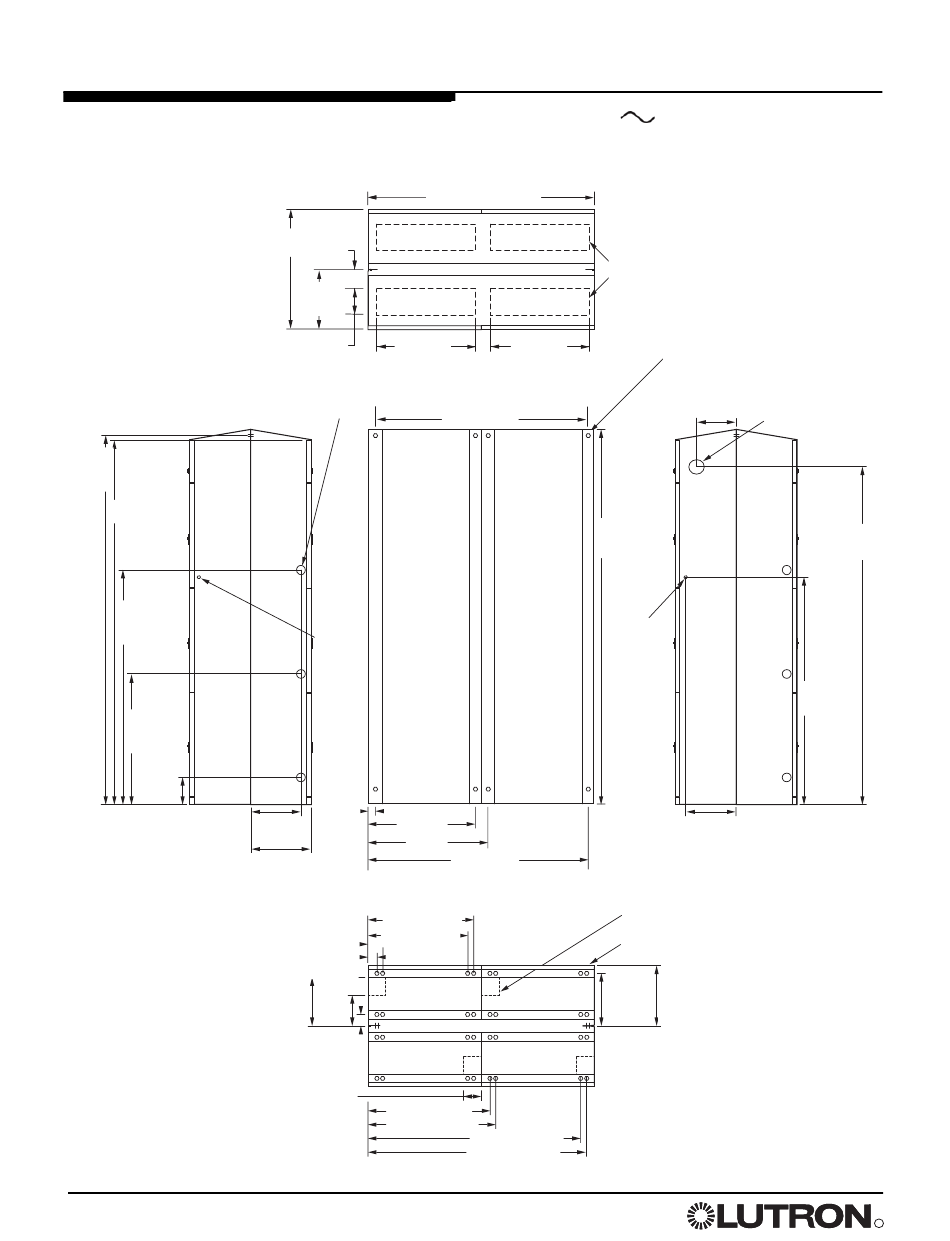 LUTRON