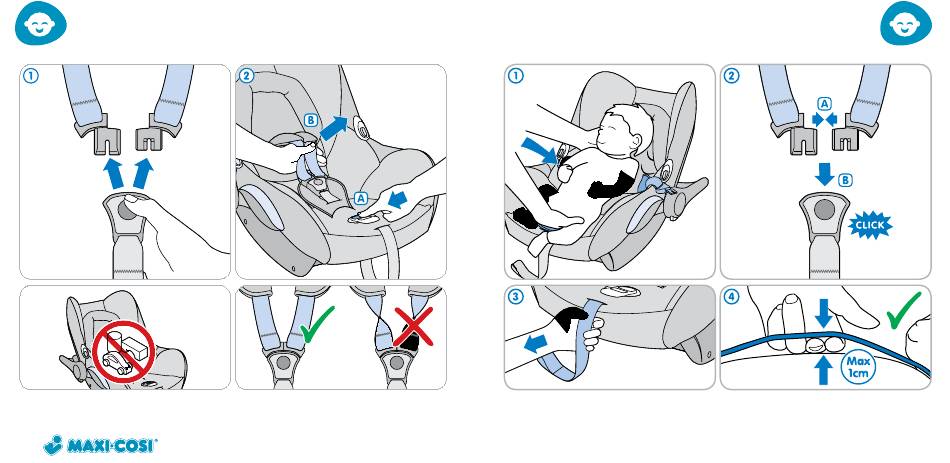 1

2

B

A

1

2

A

B

CLICK

3

4

Max 1cm

MAXI-COSI