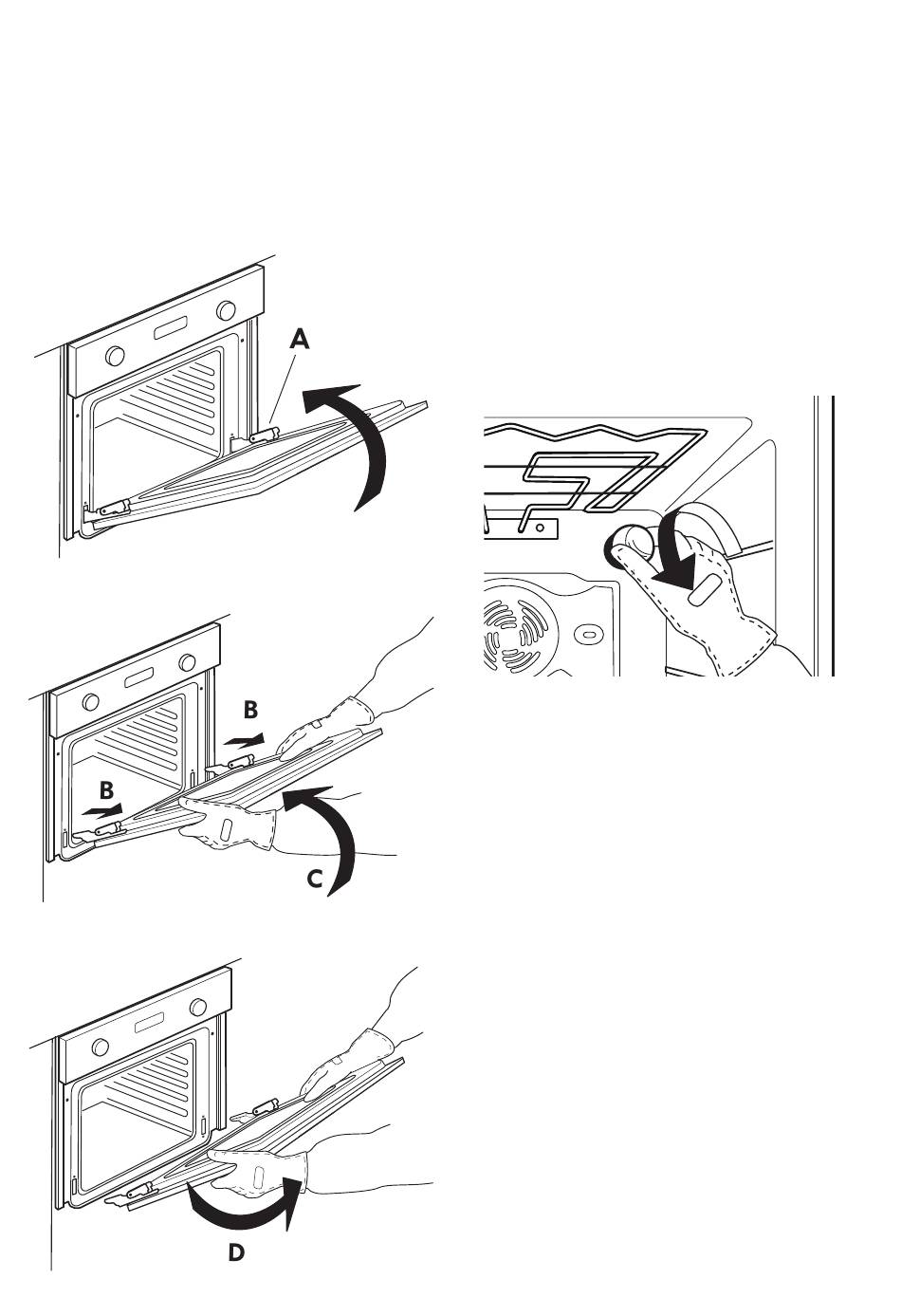 A

B

B

C

D