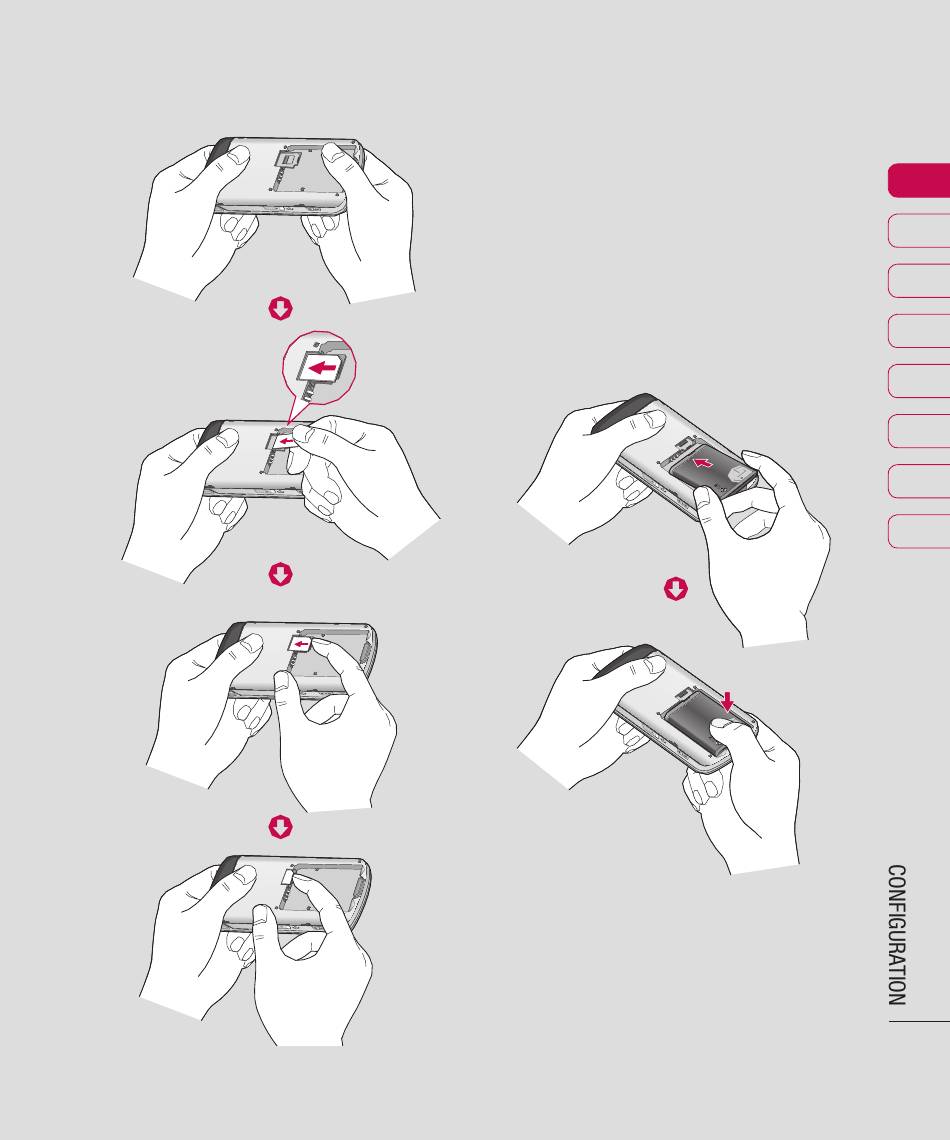 CONFIGURATION