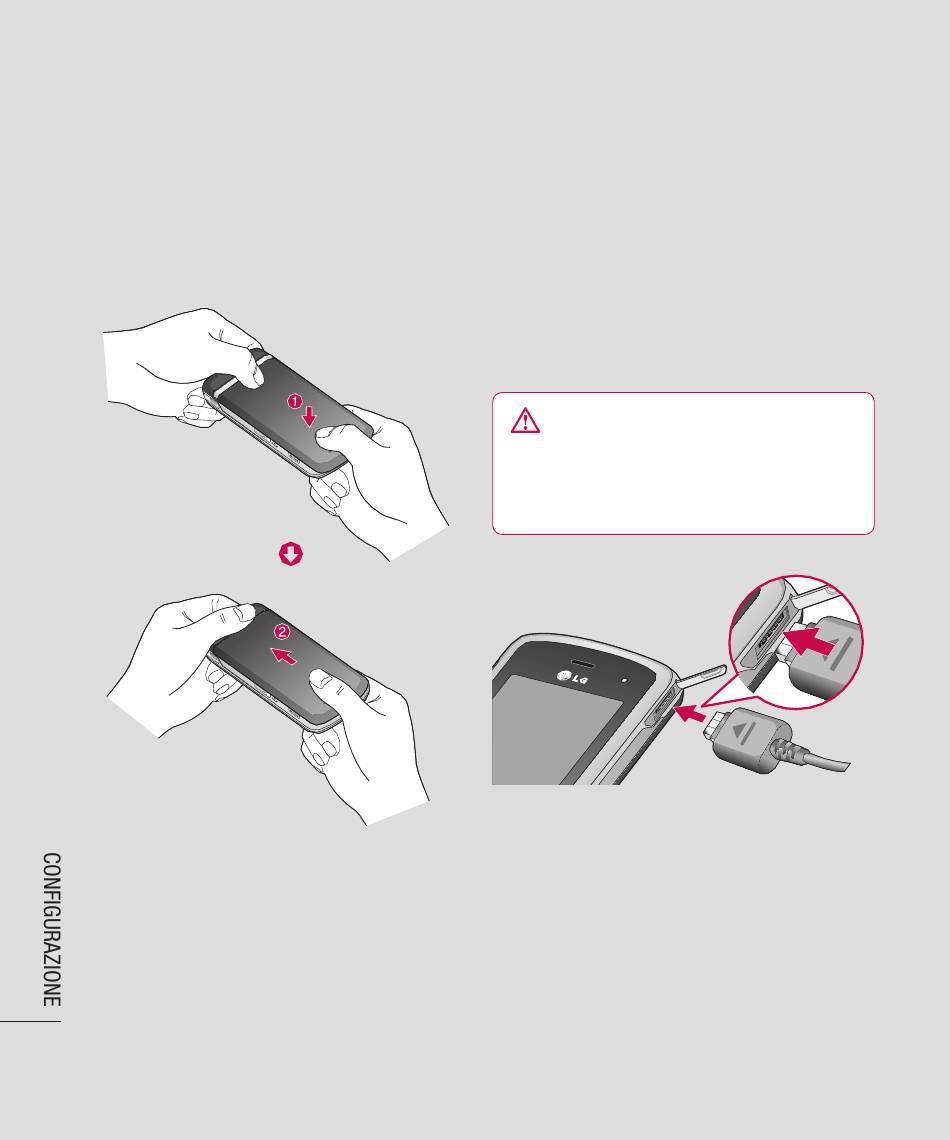 1

2

LG

CONFIGURAZIONE