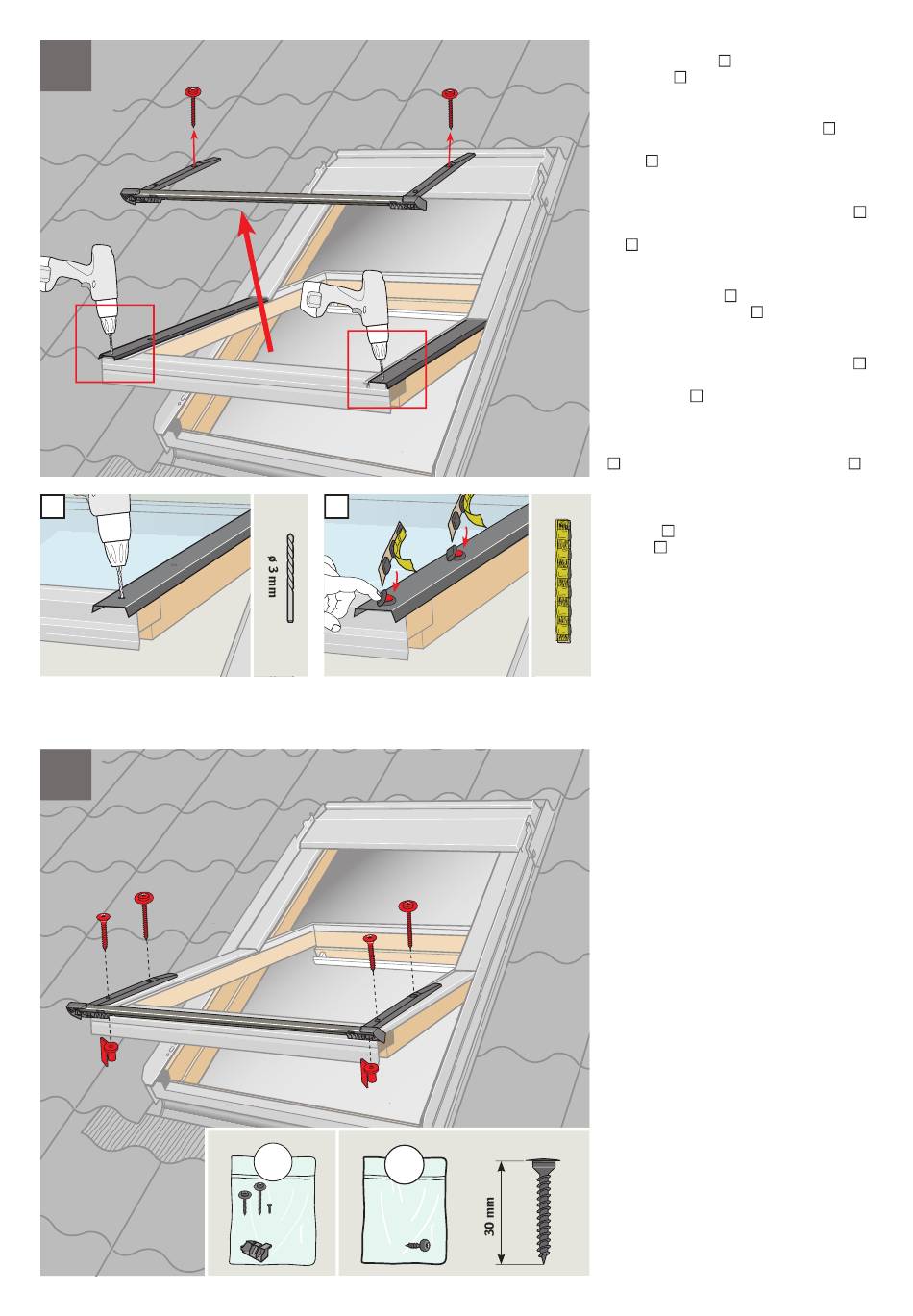 ø 3 mm

30 mm