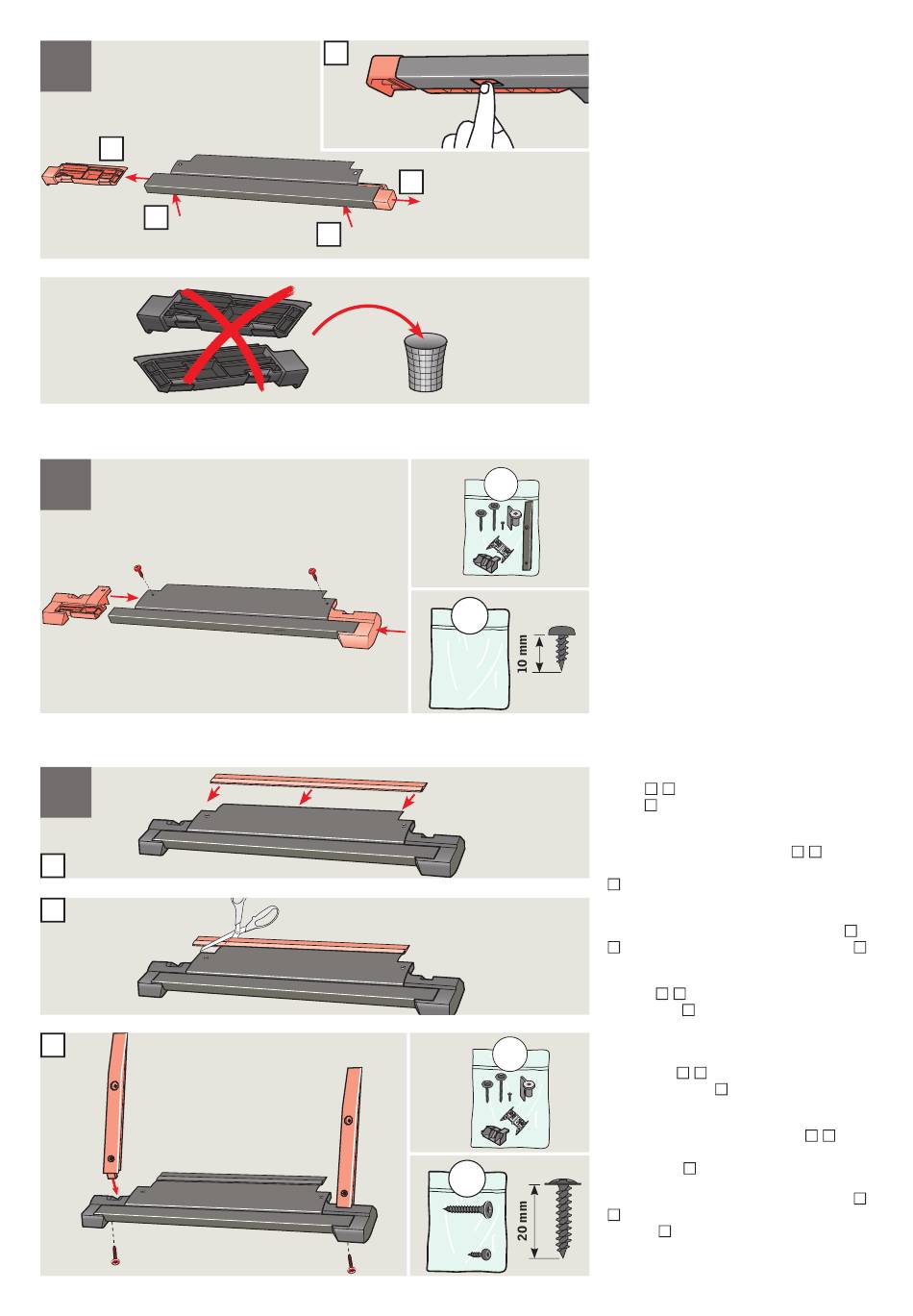 10 mm

20 mm