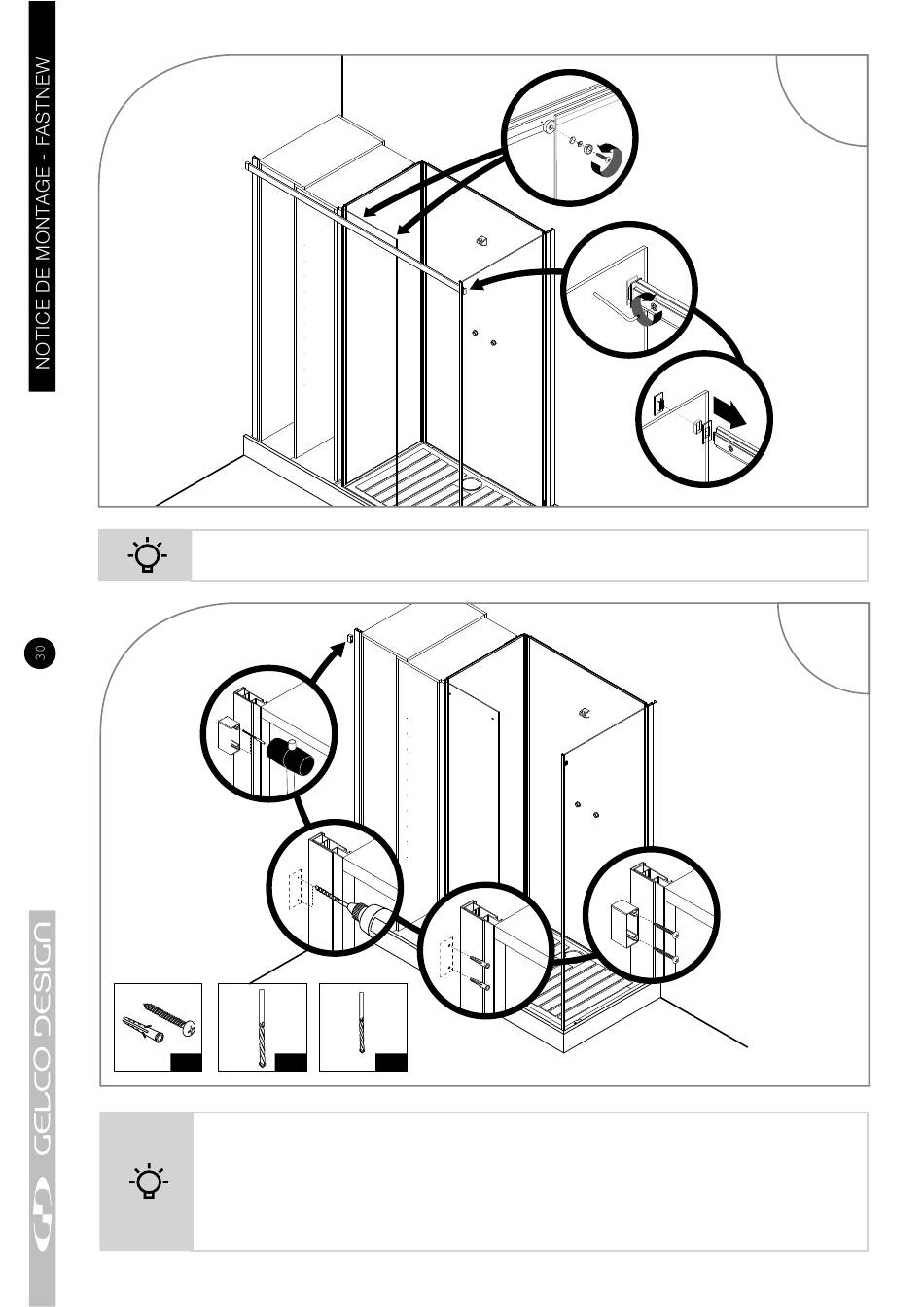 NOTICE DE MONTAGE - FASTNEW

30

GELCO DESIGN