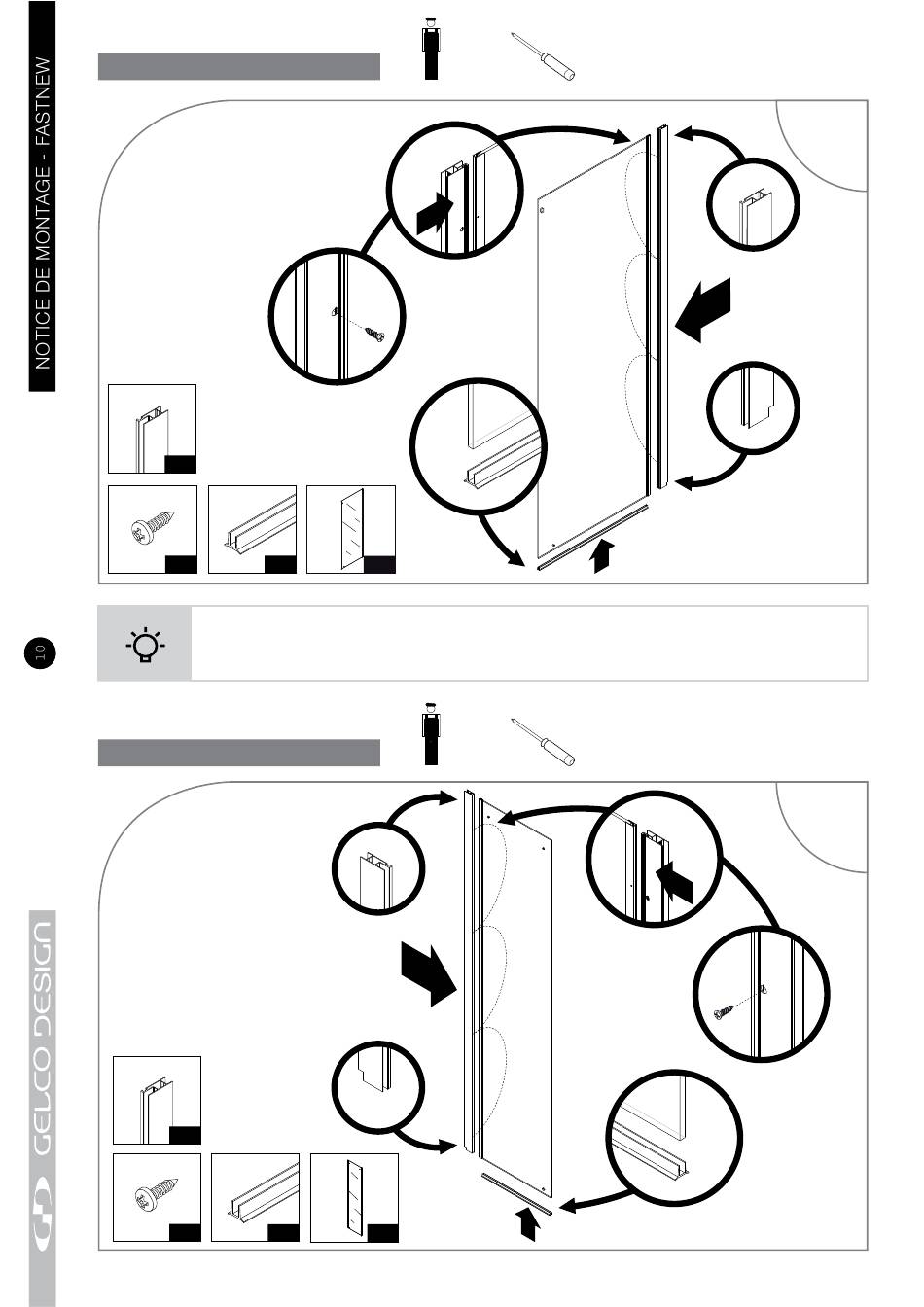 NOTICE DE MONTAGE - FASTNEW

10

GELCO DESIGN