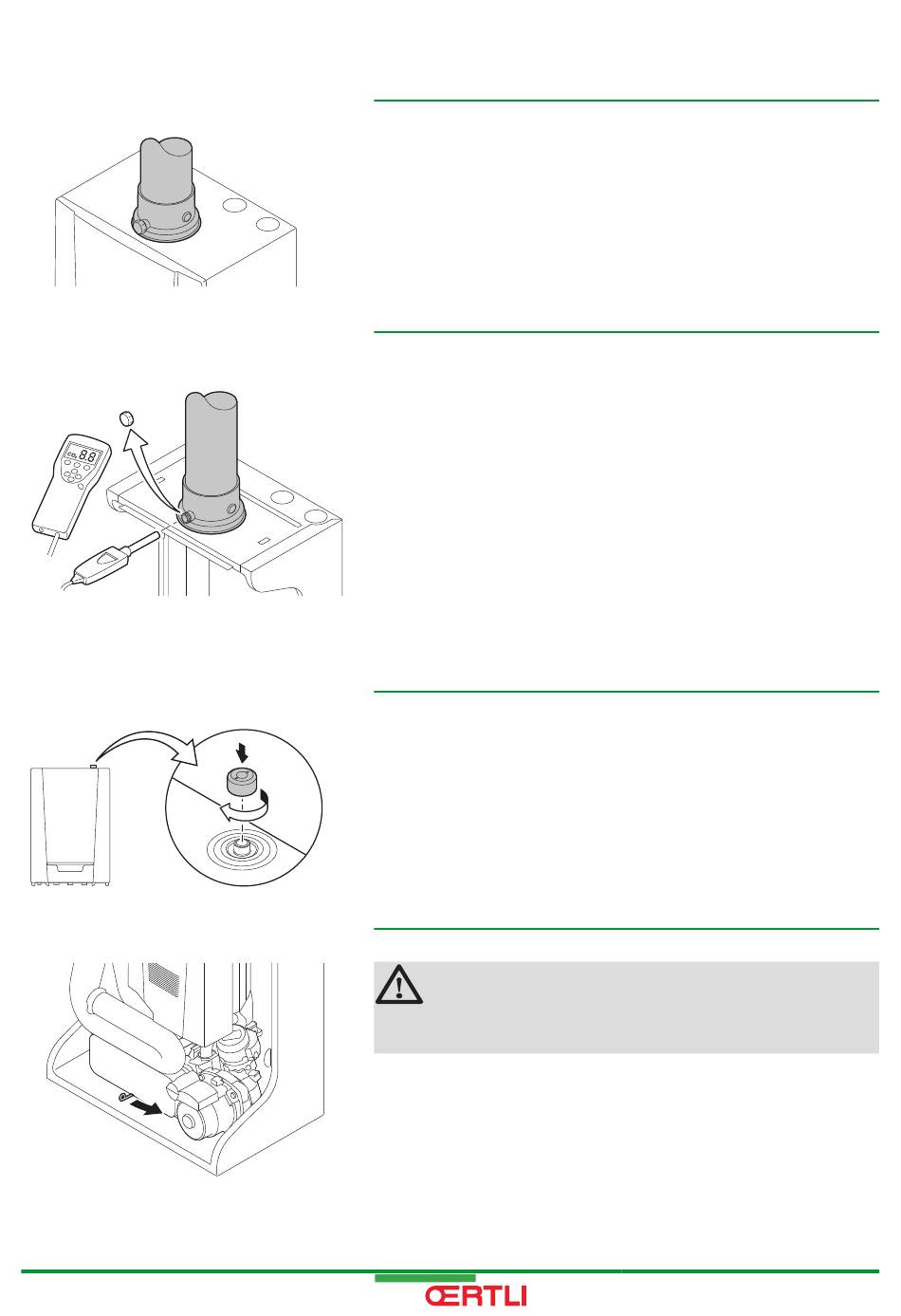 $CO_2$ 8.8

ŒRTLI