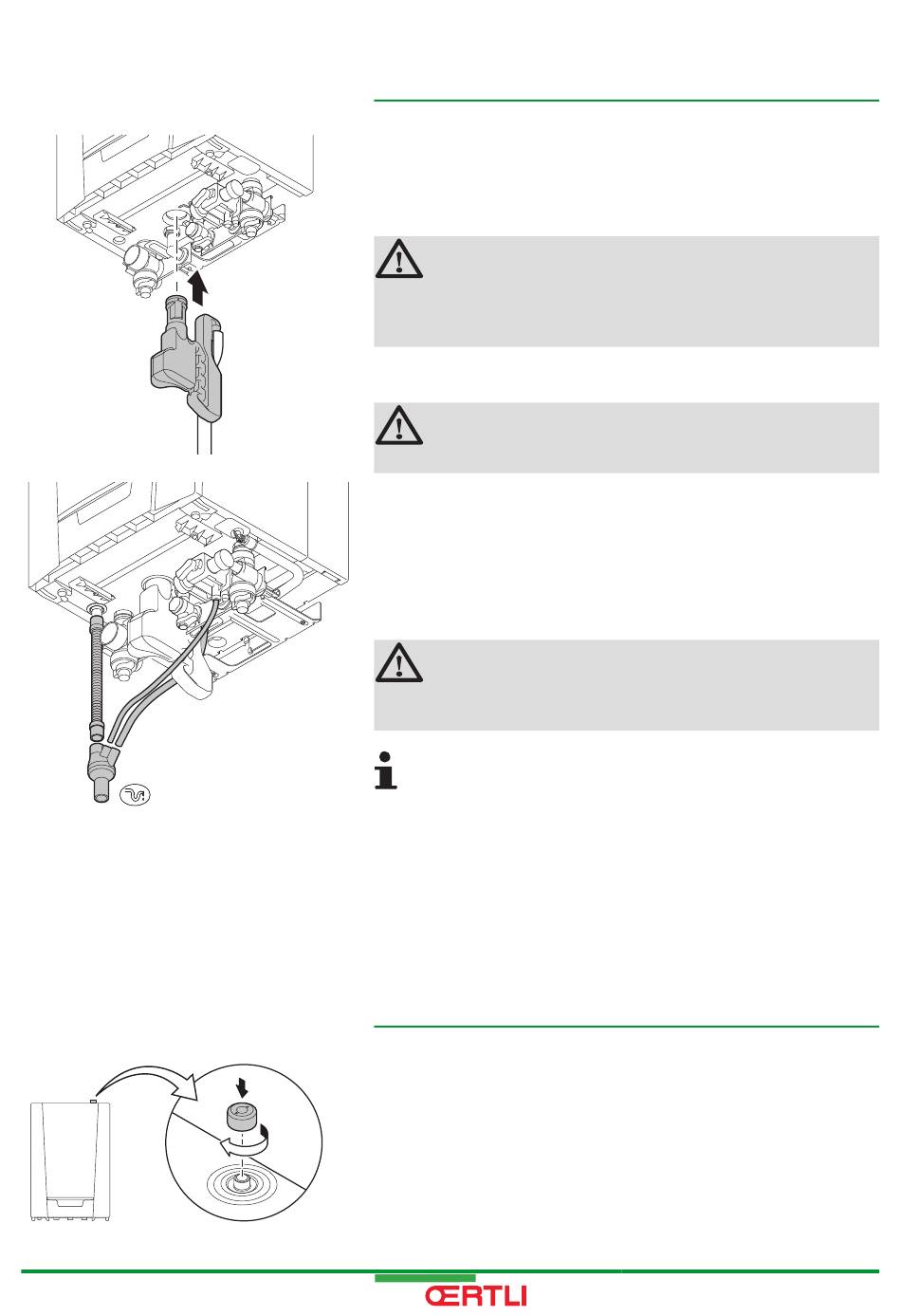 ŒRTLI