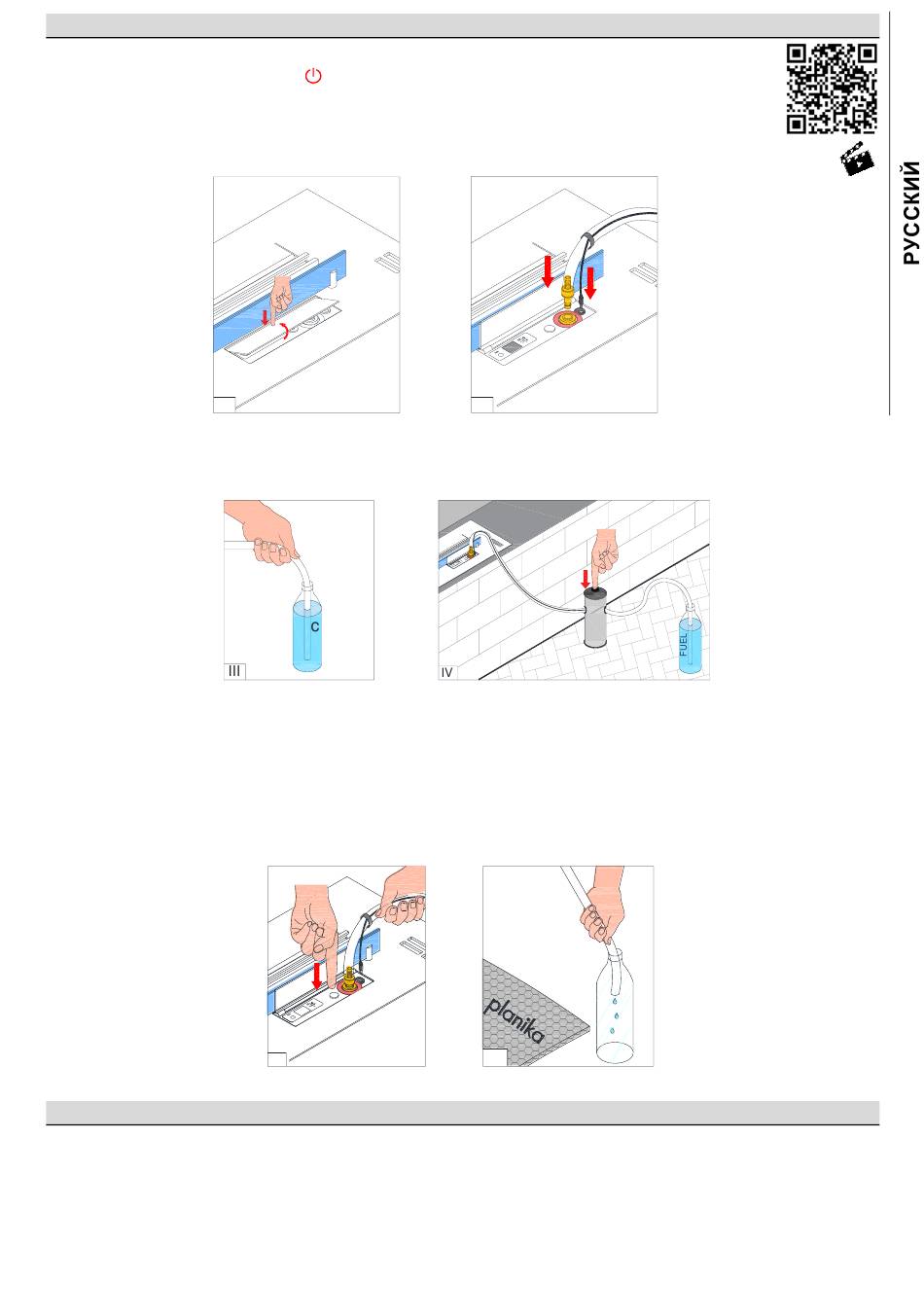 РУССКИЙ

C

III

IV

FUEL

planika