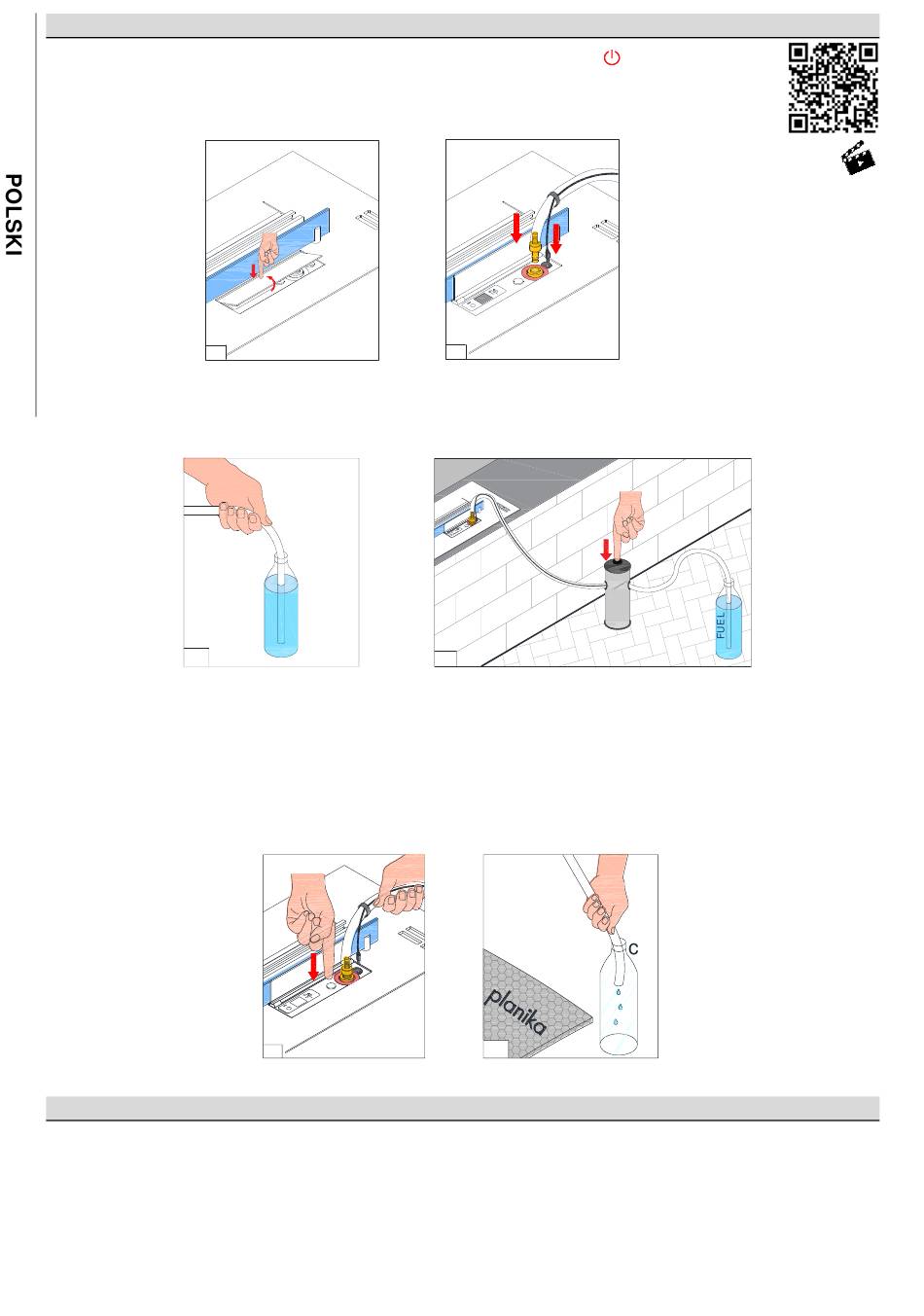 POLSKI

FUEL

C

planika