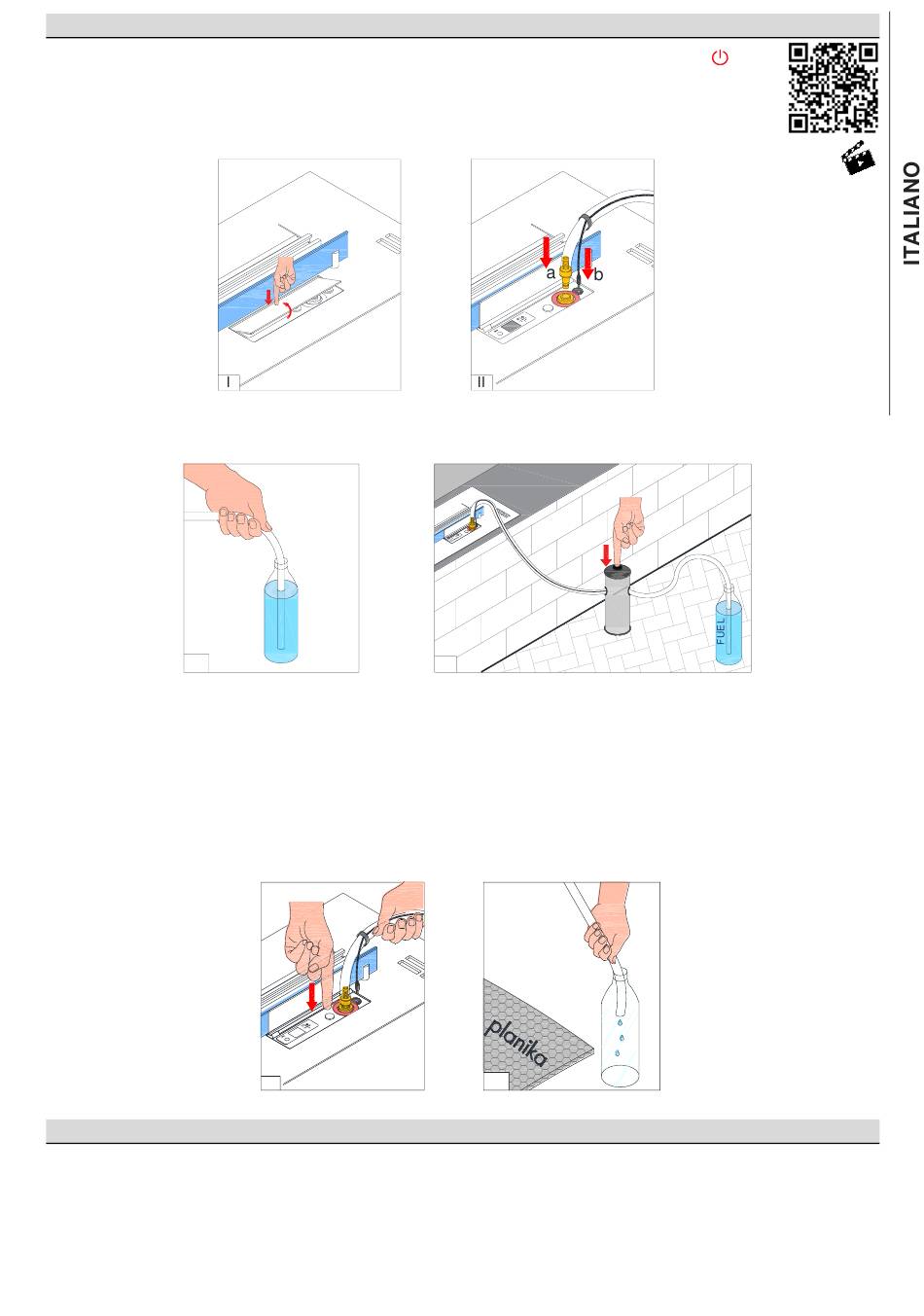 ITALIANO

a
b

I

II

FUEL

planika