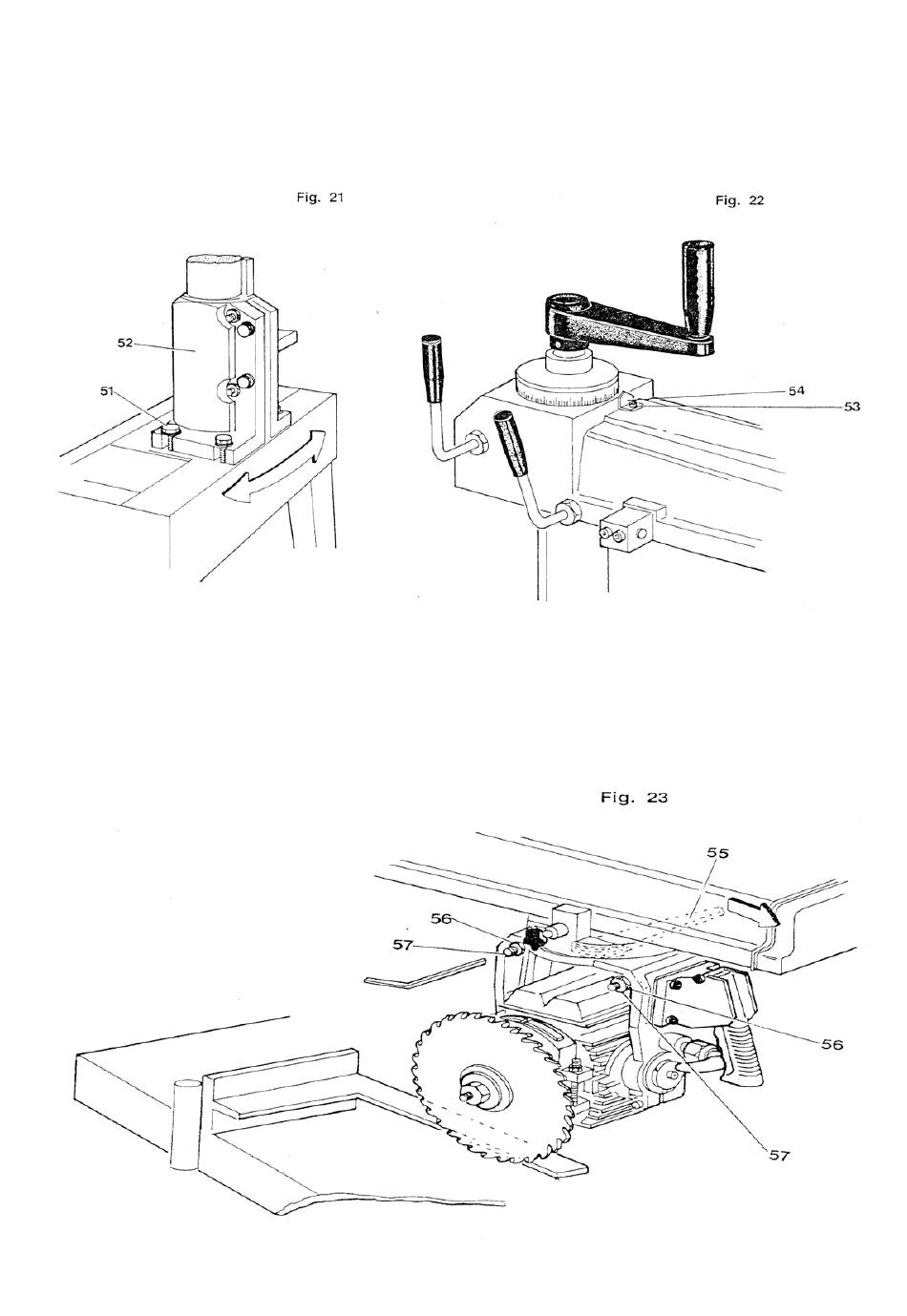 Fig. 21

52

51

Fig. 22

54

53

Fig. 23

55

56

57

56

57