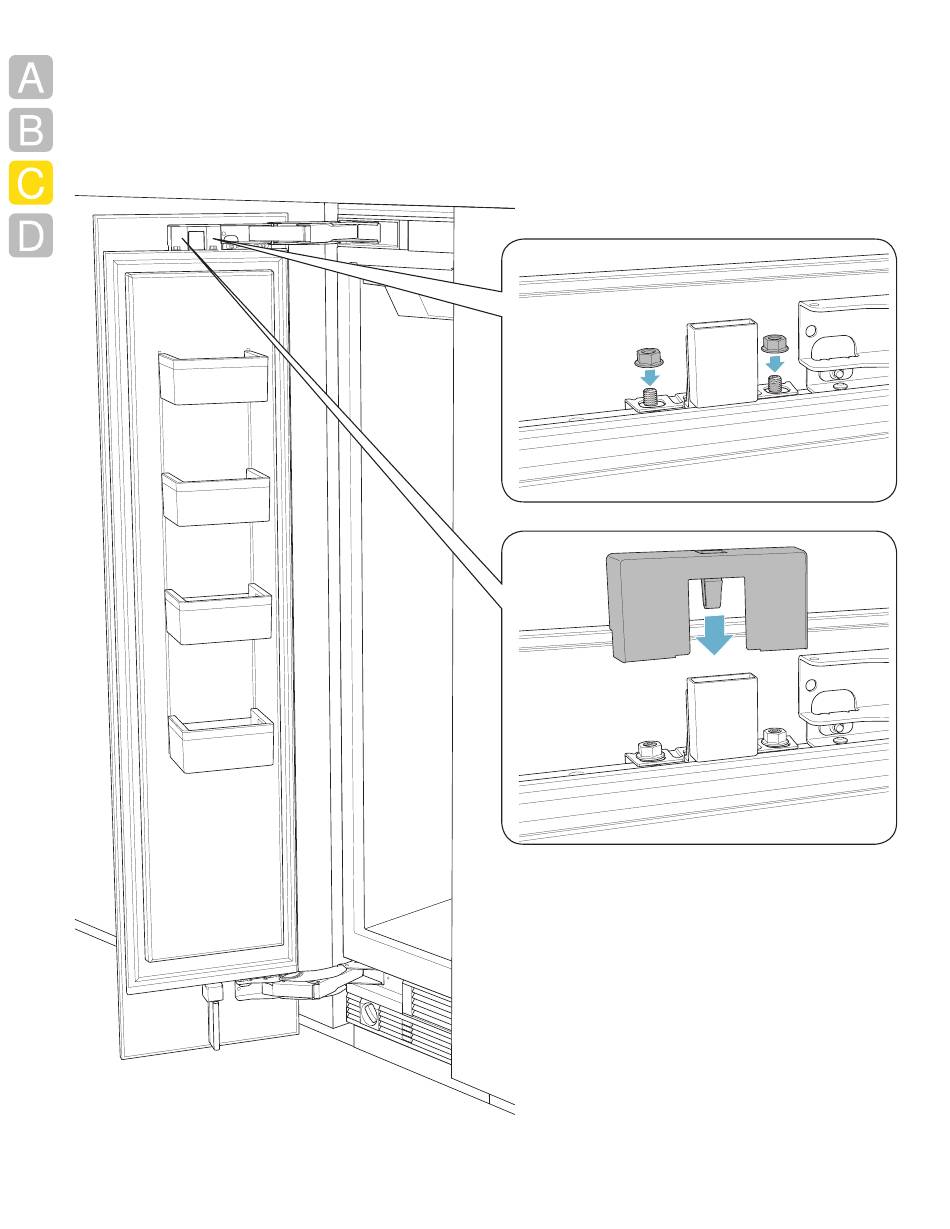 A
B
C
D