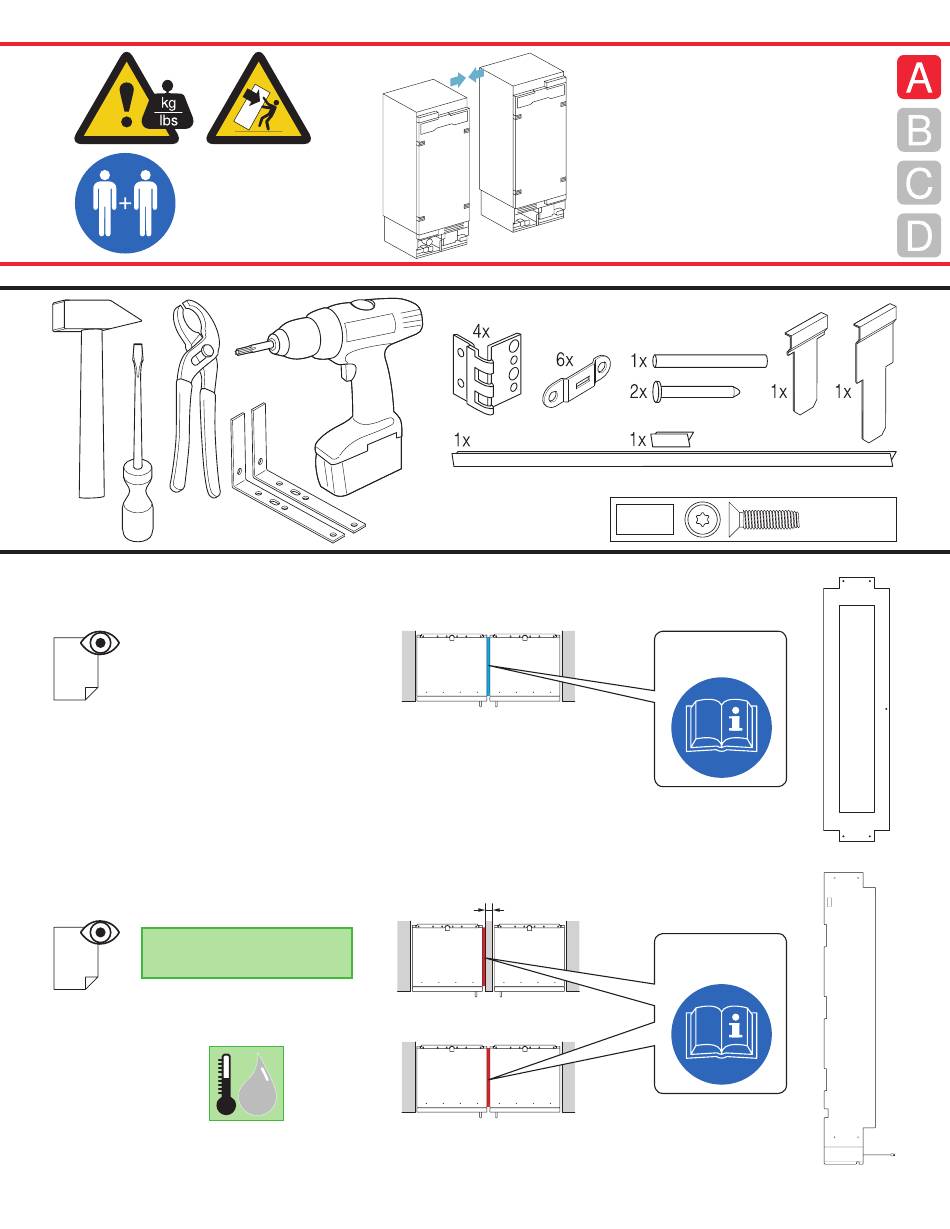 kg
lbs

A
B
C
D

4x
6x
1x
2x
1x
1x
1x
1x