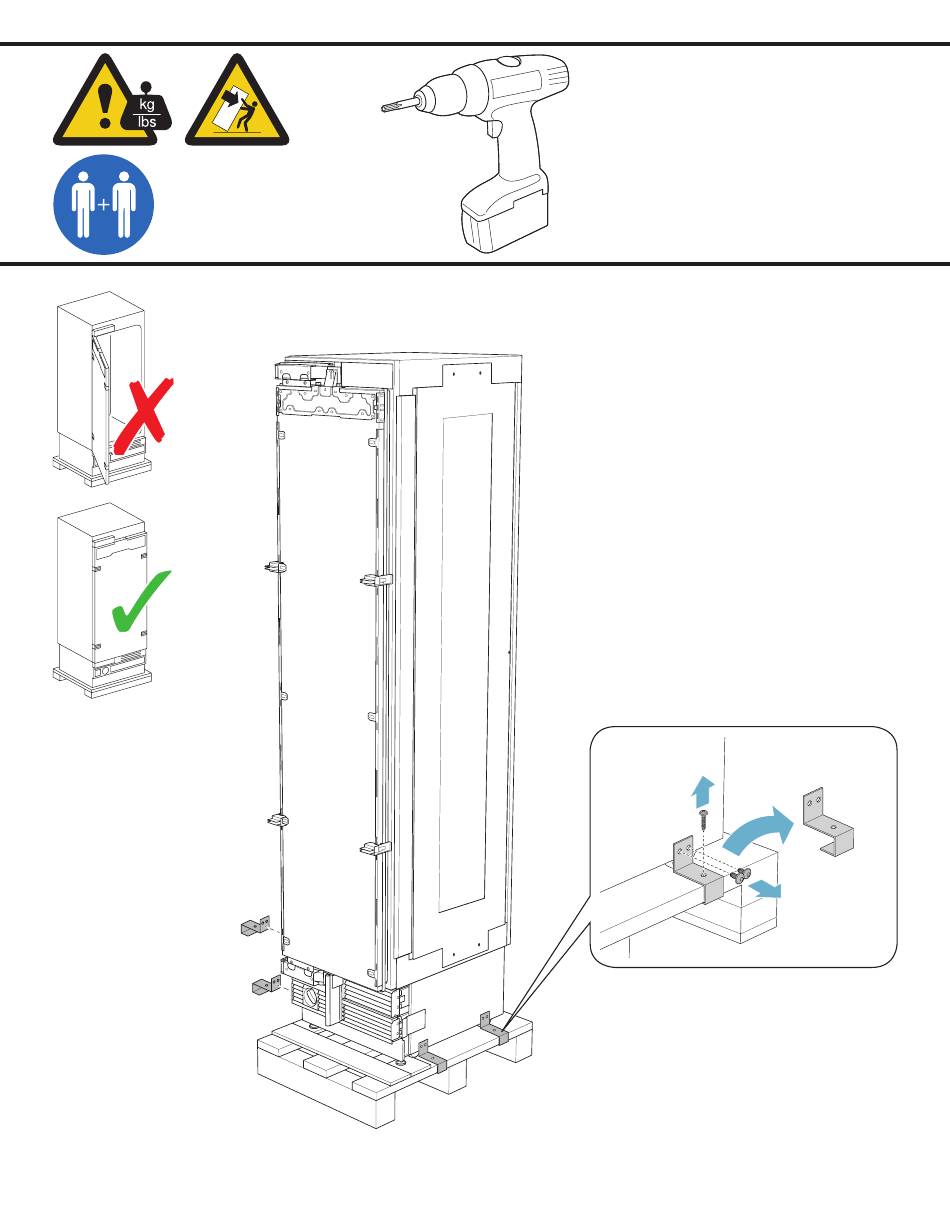 kg
lbs