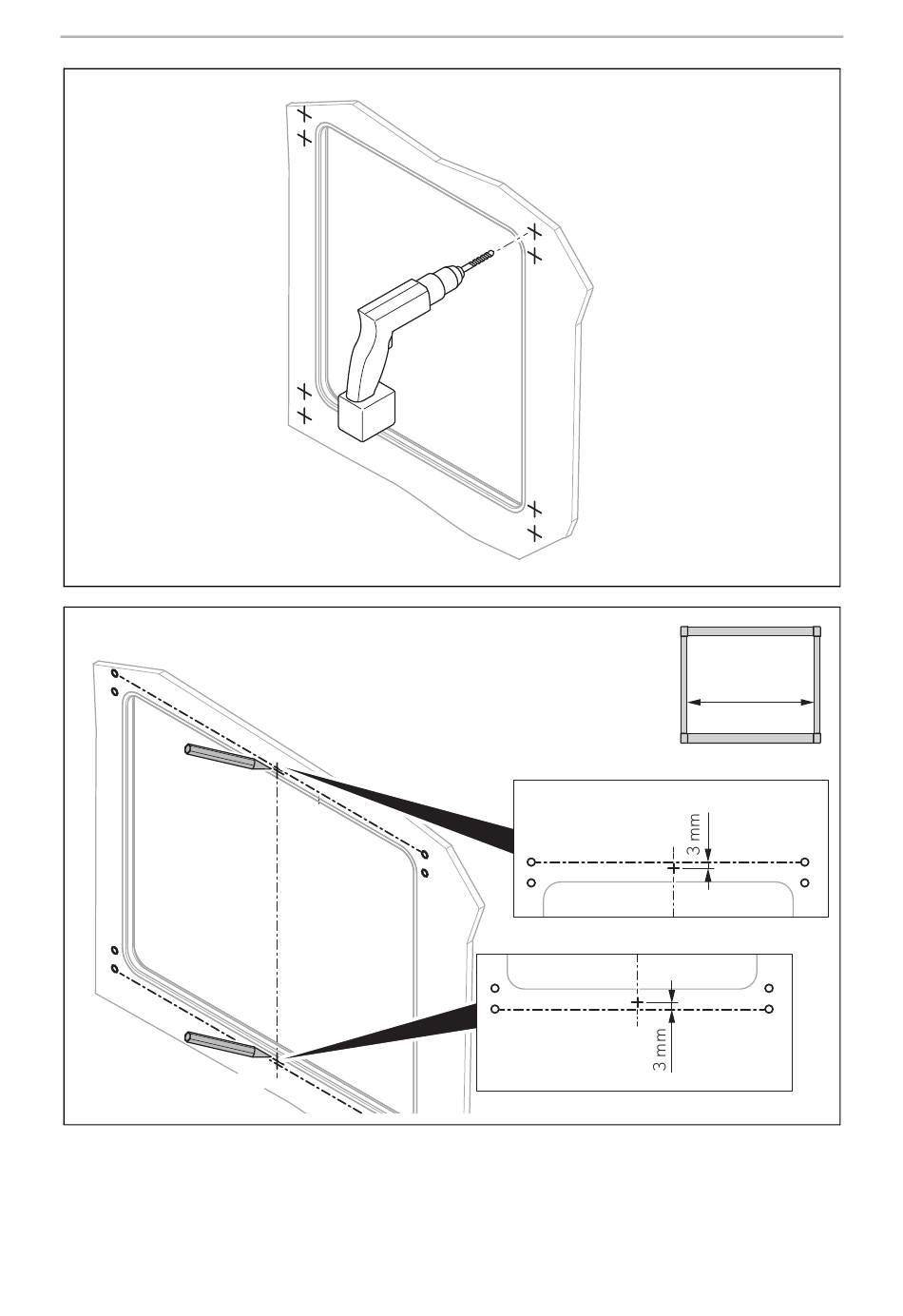 3 mm

3 mm