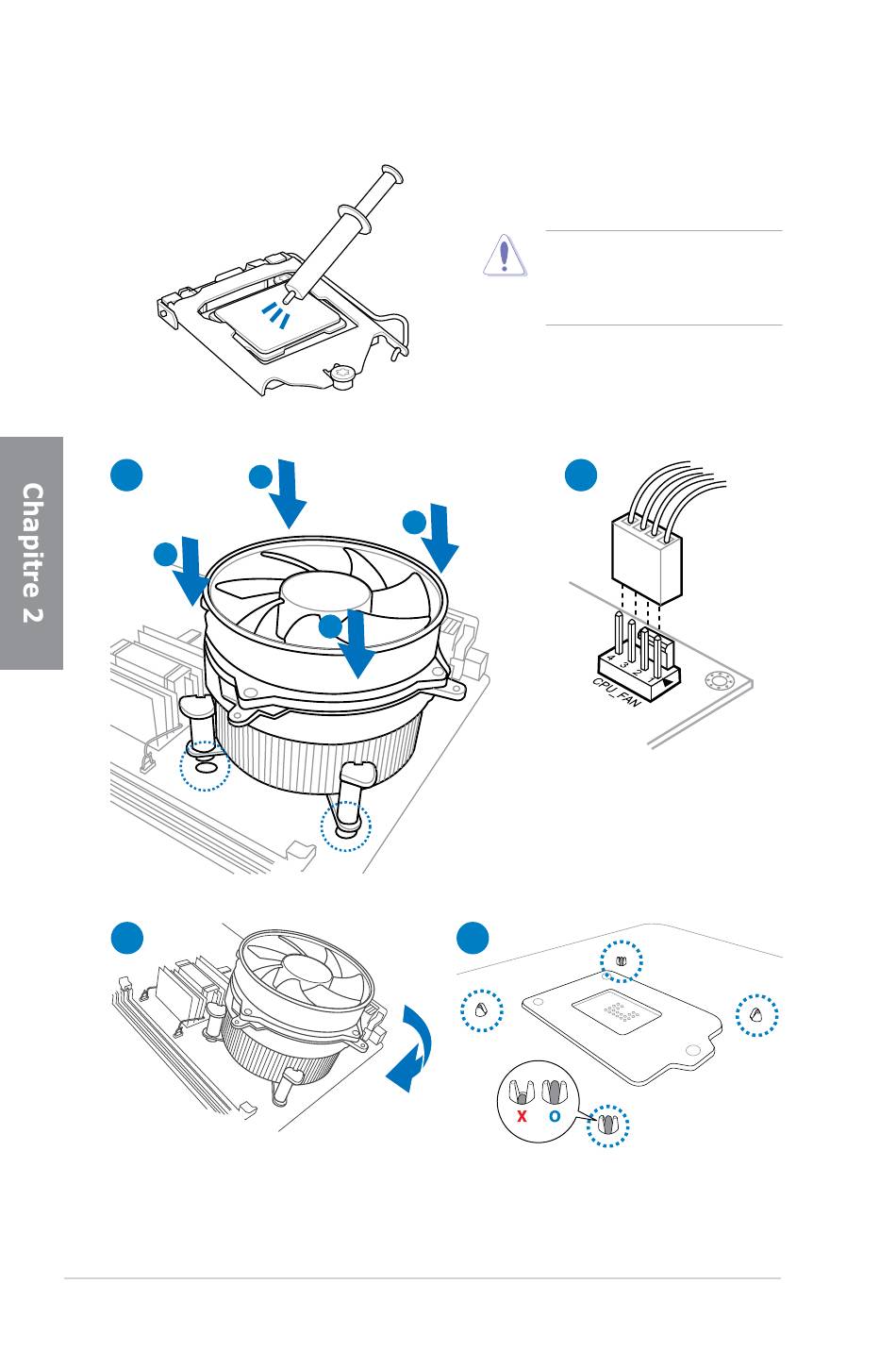 Chapitre 2

4 3 2 1

CPU_FAN

X O