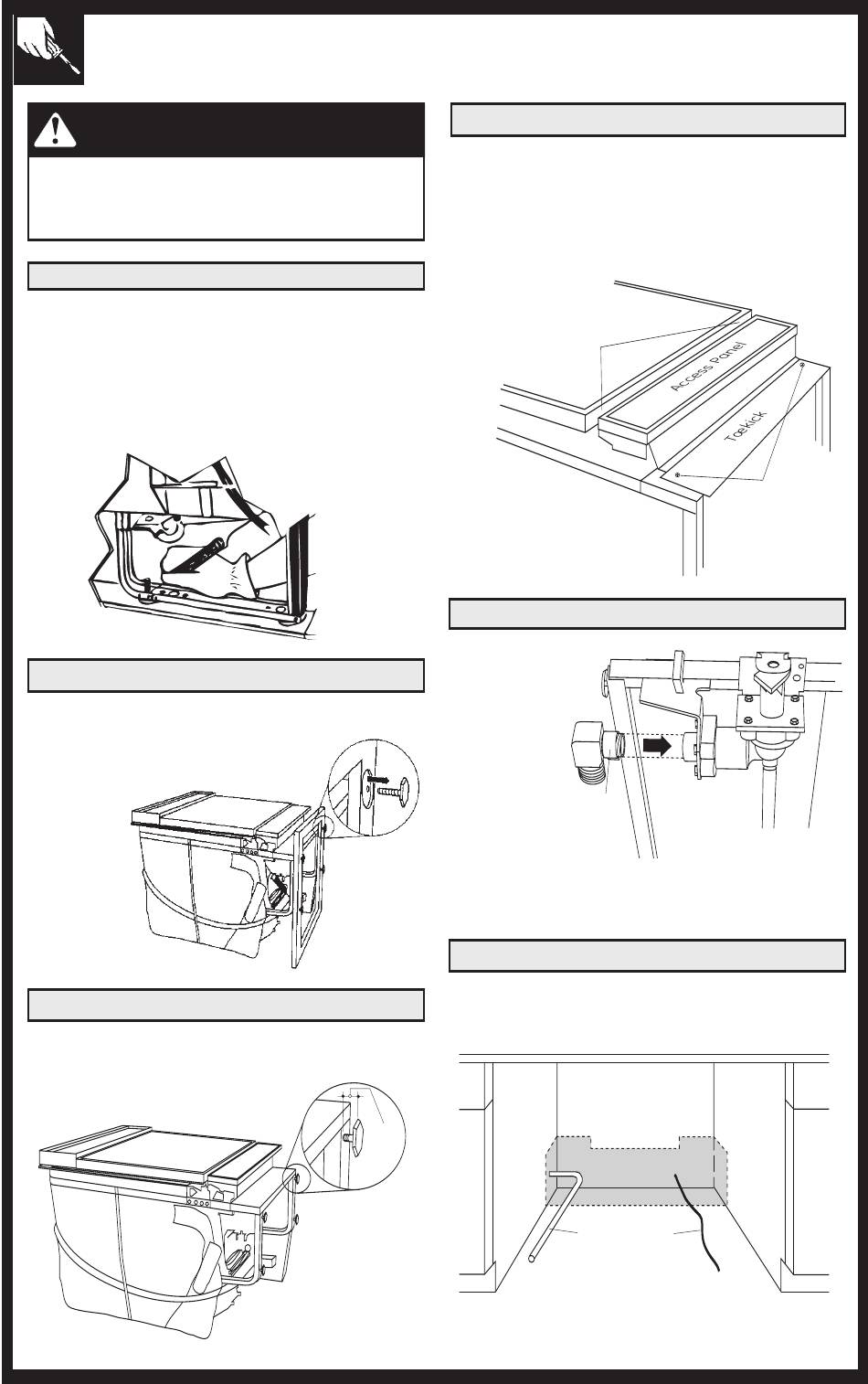 Access Panel

Toekick