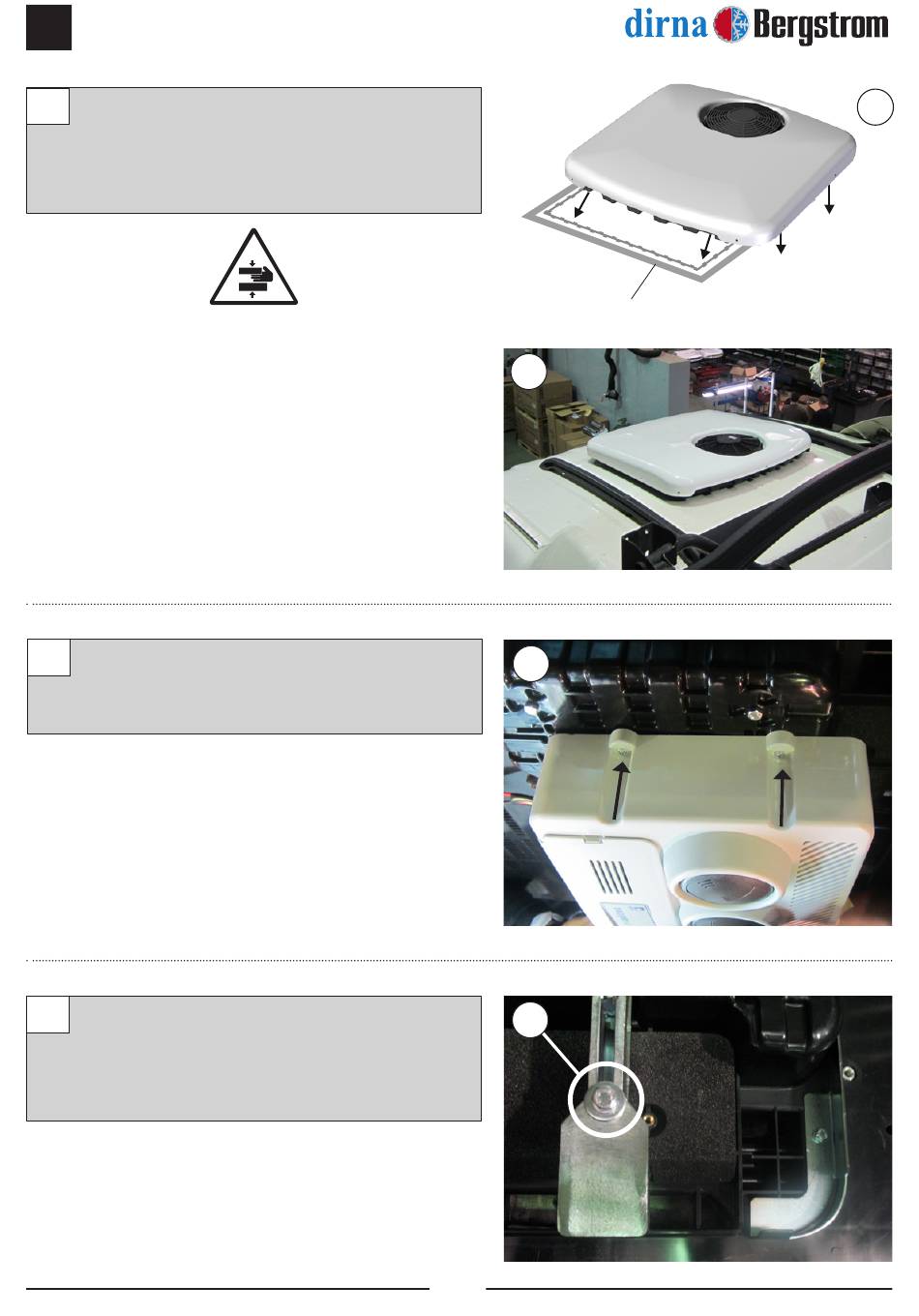 dirna Bergstrom