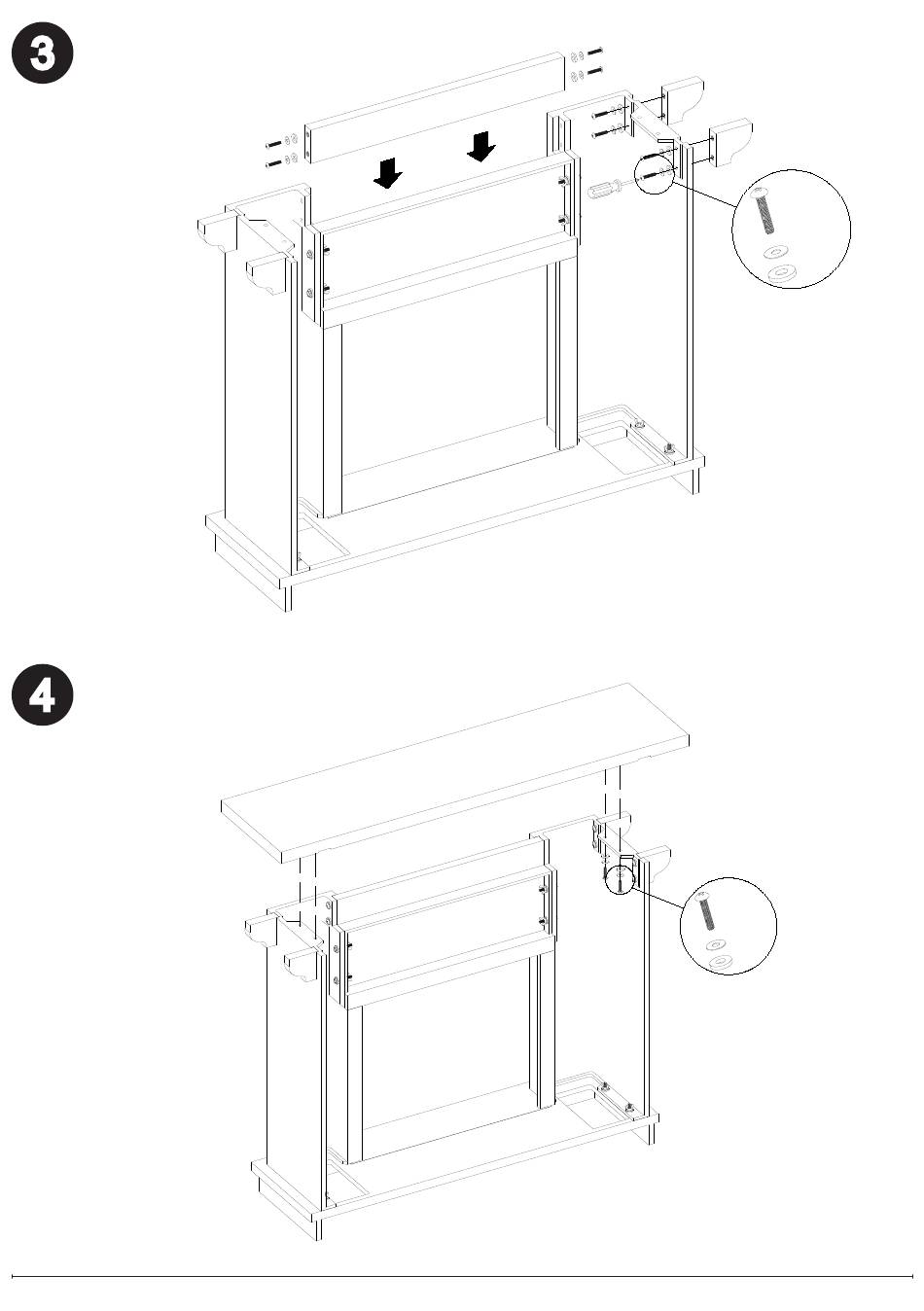 3

4