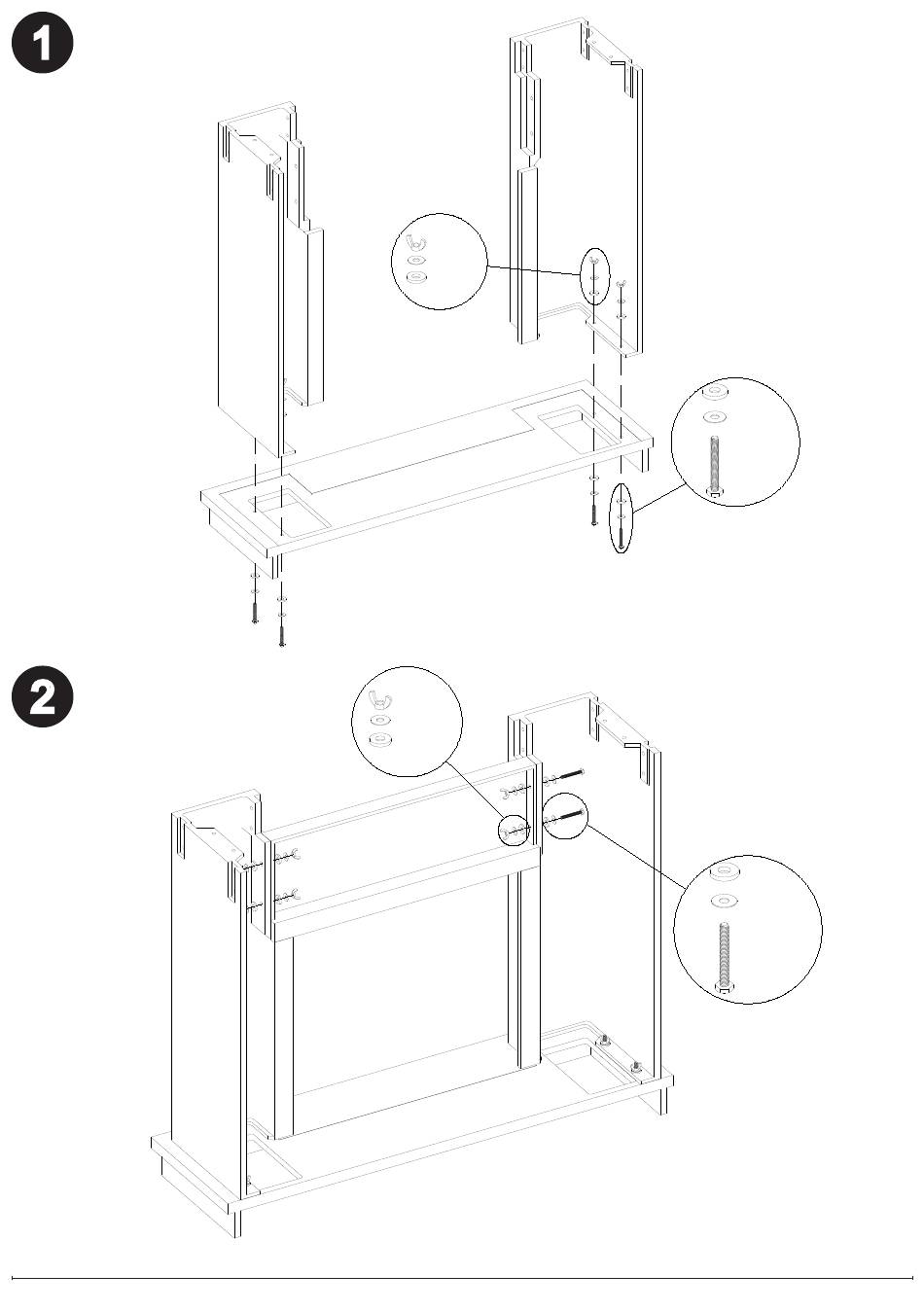 1

2