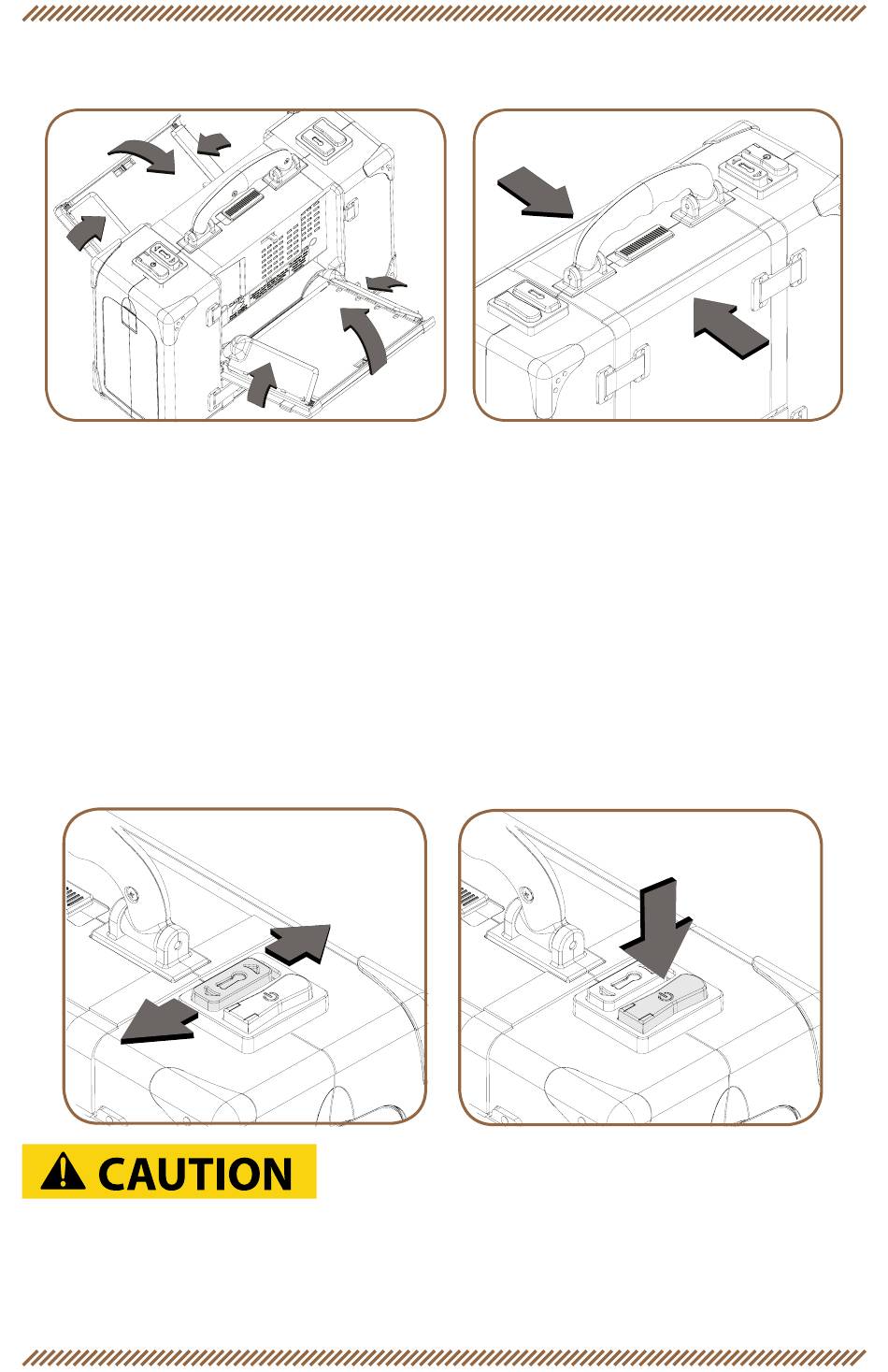 CAUTION