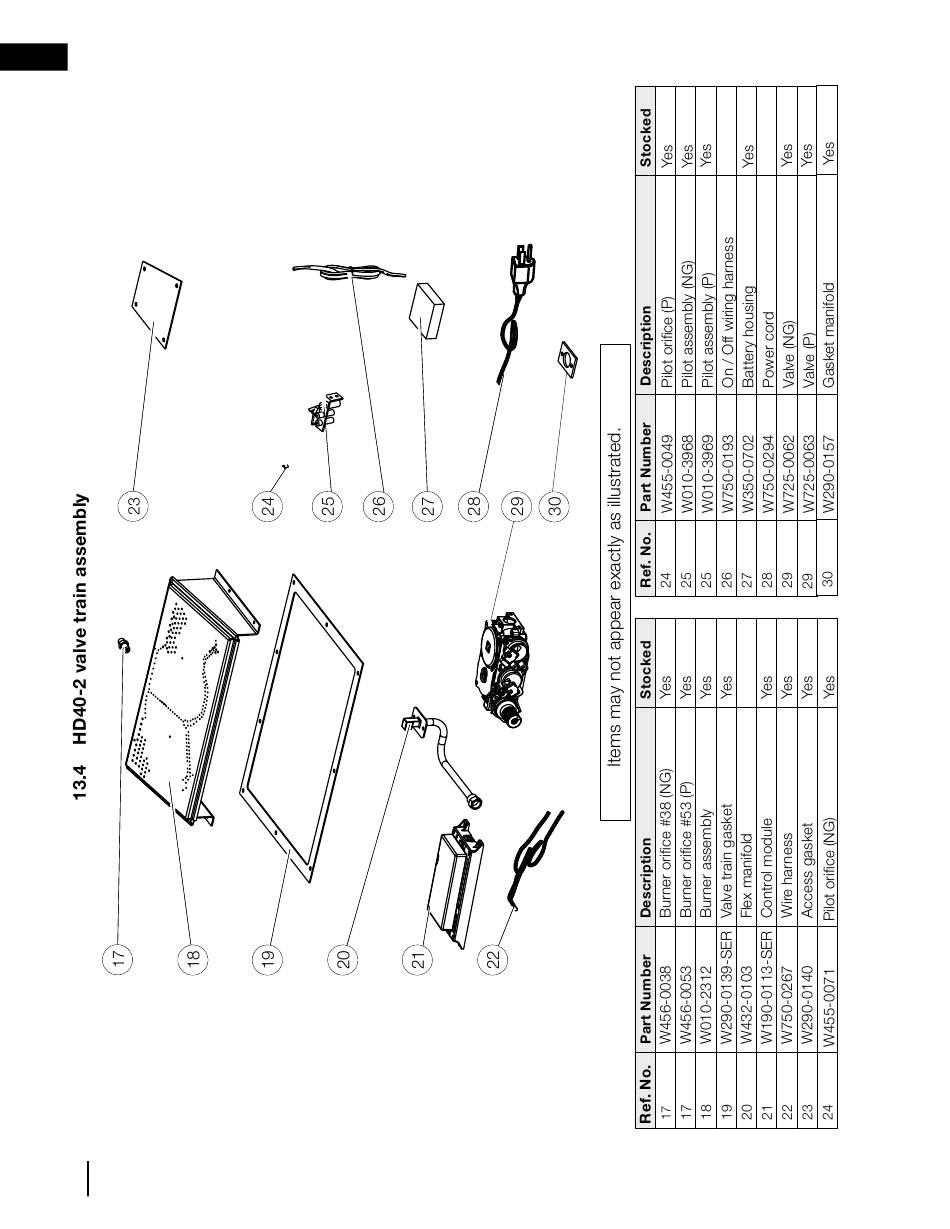 13.4 HD40-2 valve train assembly

17
18
19
20
21
22
23
24
25
26
27
28
29
30

Items may not appear exactly as illustrated.

| Ref. No. | Part Number | Description | Stocked |
|---|---|---|---|
| 17 | W456-0038 | Burner orifice #38 (NG) | Yes |
| 17 | W456-0053 | Burner orifice #53 (P) | Yes |
| 18 | W010-2312 | Burner assembly | Yes |
| 19 | W290-0139-SER | Valve train gasket | Yes |
| 20 | W432-0103 | Flex manifold | |
| 21 | W190-0113-SER | Control module | Yes |
| 22 | W750-0267 | Wire harness | Yes |
| 23 | W290-0140 | Access gasket | Yes |
| 24 | W455-0071 | Pilot orifice (NG) | Yes |

| Ref. No. | Part Number | Description | Stocked |
|---|---|---|---|
| 24 | W455-0049 | Pilot orifice (P) | Yes |
| 25 | W010-3968 | Pilot assembly (NG) | Yes |
| 25 | W010-3969 | Pilot assembly (P) | Yes |
| 26 | W750-0193 | On / Off wiring harness | |
| 27 | W350-0702 | Battery housing | Yes |
| 28 | W750-0294 | Power cord | |
| 29 | W725-0062 | Valve (NG) | Yes |
| 29 | W725-0063 | Valve (P) | Yes |
| 30 | W290-0157 | Gasket manifold | Yes |