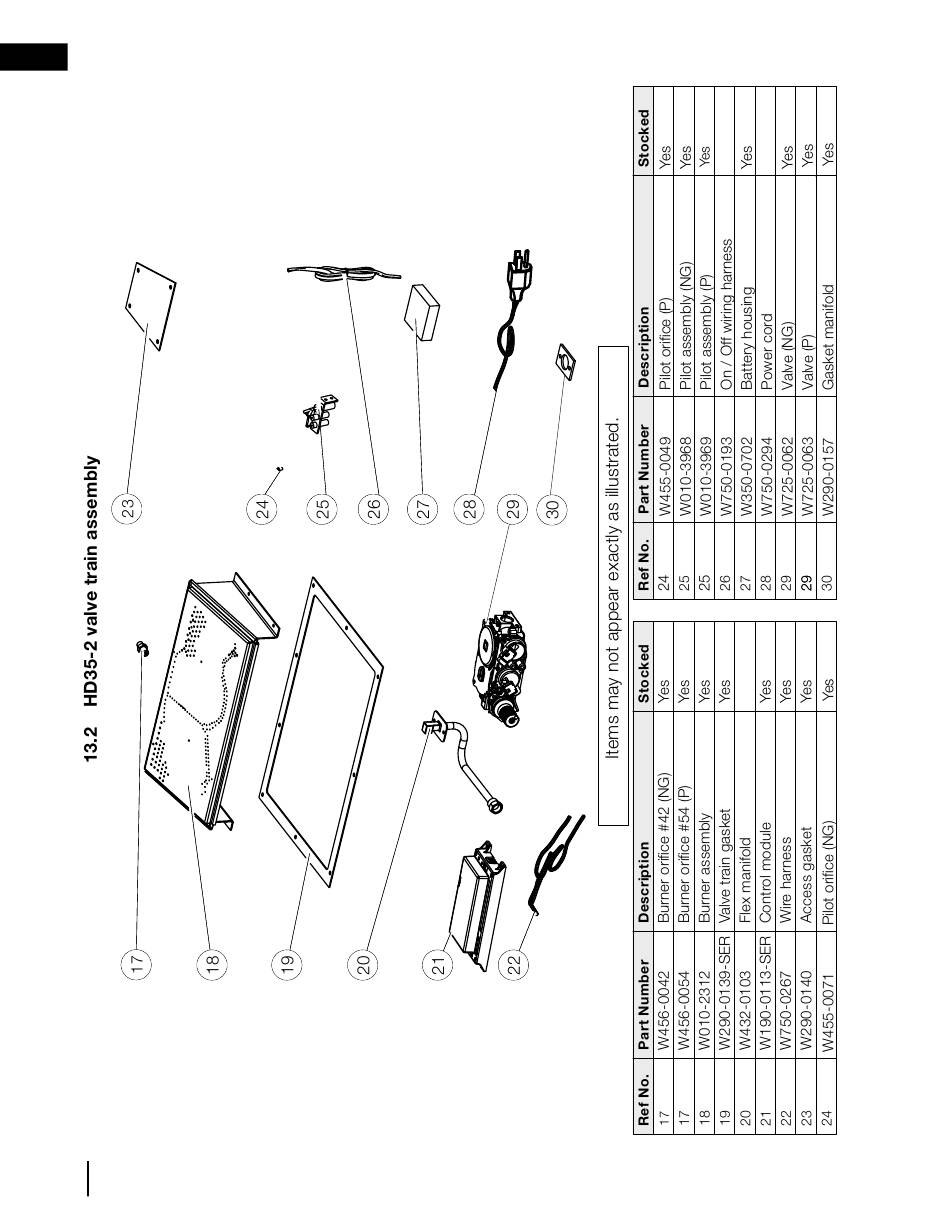 13.2 HD35-2 valve train assembly

17

18

19

20

21

22

23

24

25

26

27

28

29

30

Items may not appear exactly as illustrated.

| Ref No. | Part Number | Description | Stocked |
|---|---|---|---|
| 17 | W456-0042 | Burner orifice #42 (NG) | Yes |
| 17 | W456-0054 | Burner orifice #54 (P) | Yes |
| 18 | W010-2312 | Burner assembly | Yes |
| 19 | W290-0139-SER | Valve train gasket | Yes |
| 20 | W432-0103 | Flex manifold | |
| 21 | W190-0113-SER | Control module | Yes |
| 22 | W750-0267 | Wire harness | Yes |
| 23 | W290-0140 | Access gasket | Yes |
| 24 | W455-0071 | Pilot orifice (NG) | Yes |

| Ref No. | Part Number | Description | Stocked |
|---|---|---|---|
| 24 | W455-0049 | Pilot orifice (P) | Yes |
| 25 | W010-3968 | Pilot assembly (NG) | Yes |
| 25 | W010-3969 | Pilot assembly (P) | Yes |
| 26 | W750-0193 | On / Off wiring harness | |
| 27 | W350-0702 | Battery housing | Yes |
| 28 | W750-0294 | Power cord | |
| 29 | W725-0062 | Valve (NG) | Yes |
| 29 | W725-0063 | Valve (P) | Yes |
| 30 | W290-0157 | Gasket manifold | Yes |