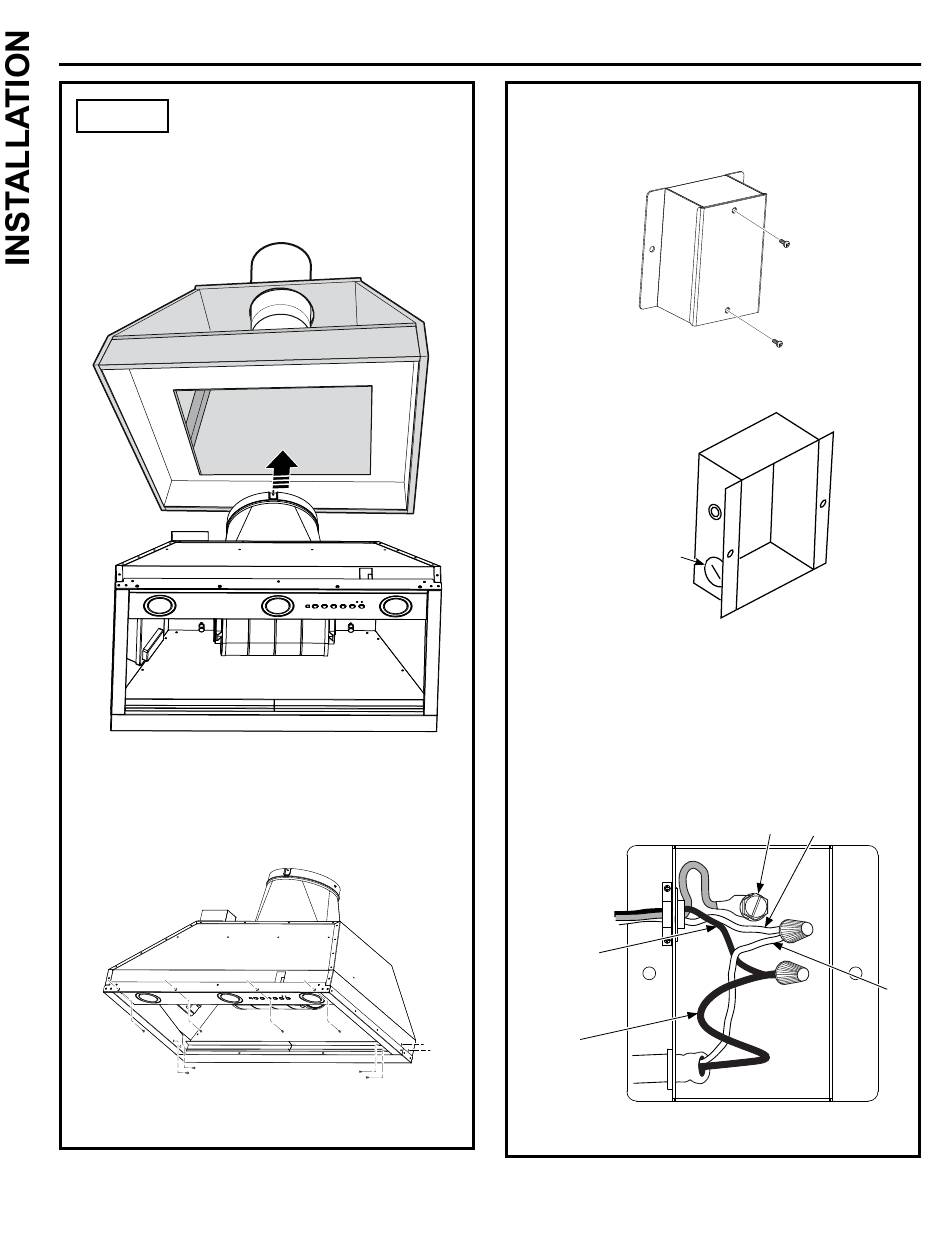 INSTALLATION