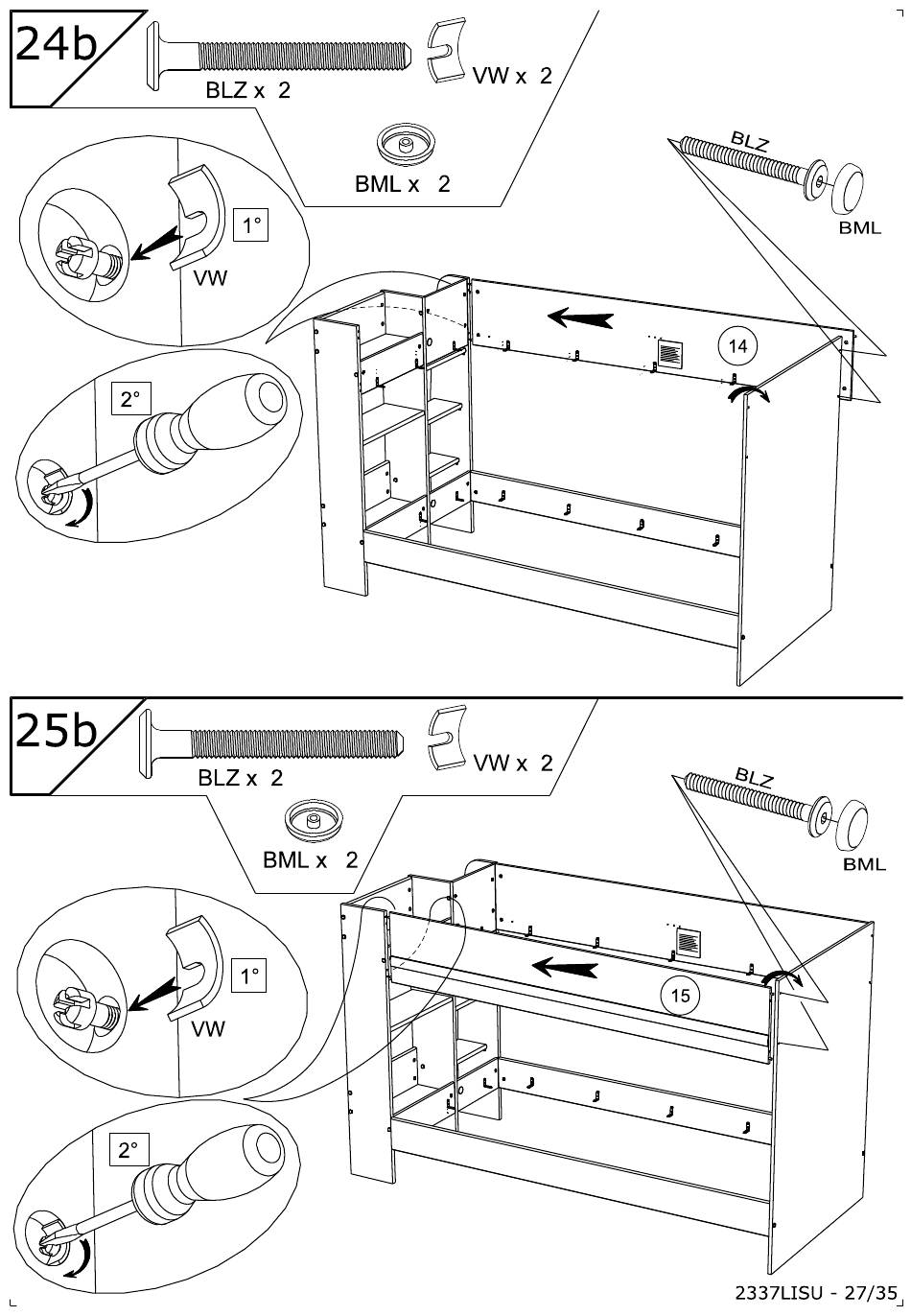 24b

BLZ x 2

VW x 2

BML x 2

BLZ

BML

1°

VW

2°

14

25b

BLZ x 2

VW x 2

BML x 2

BLZ

BML

1°

VW

2°

15

2337LISU - 27/35