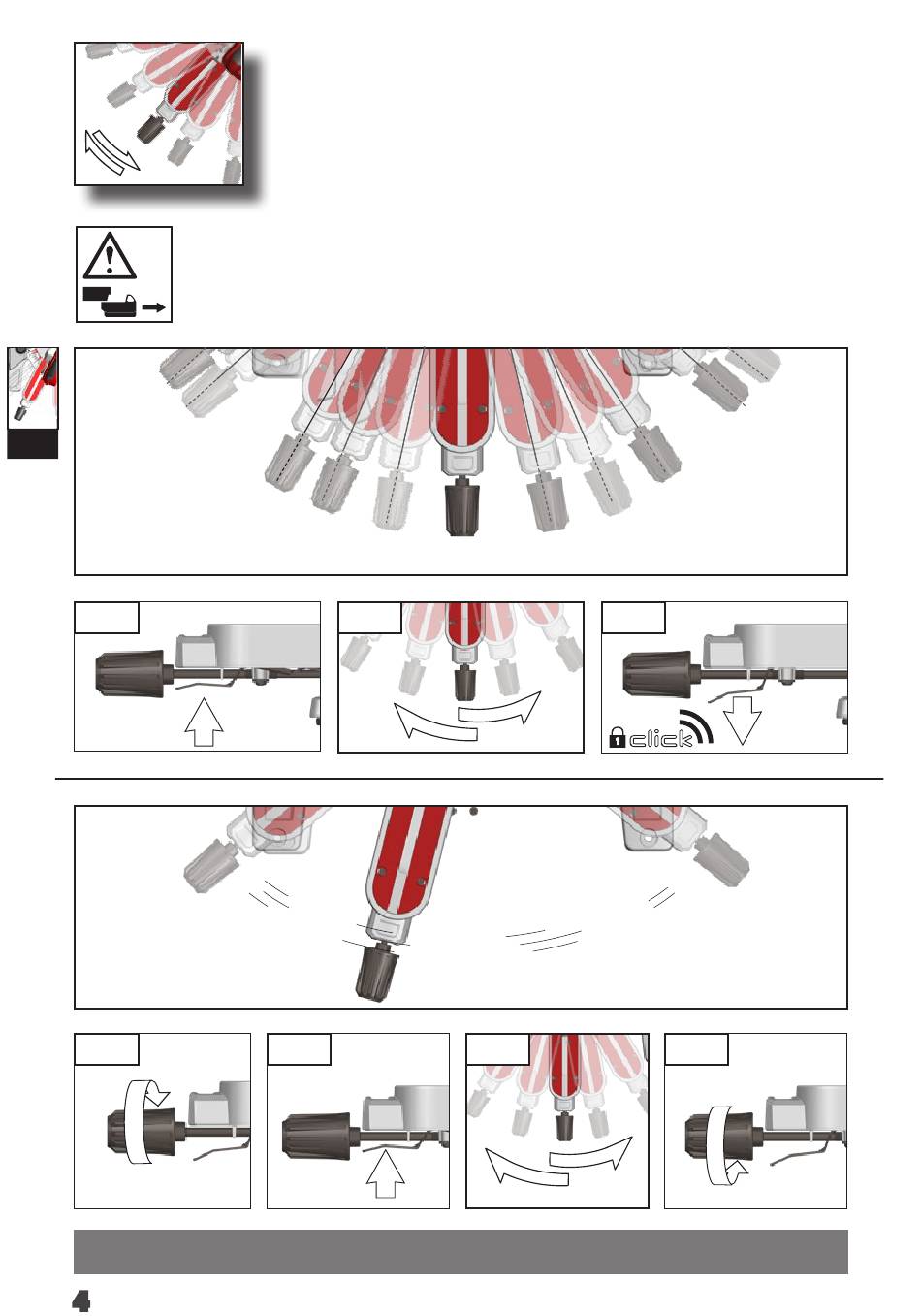 click

4