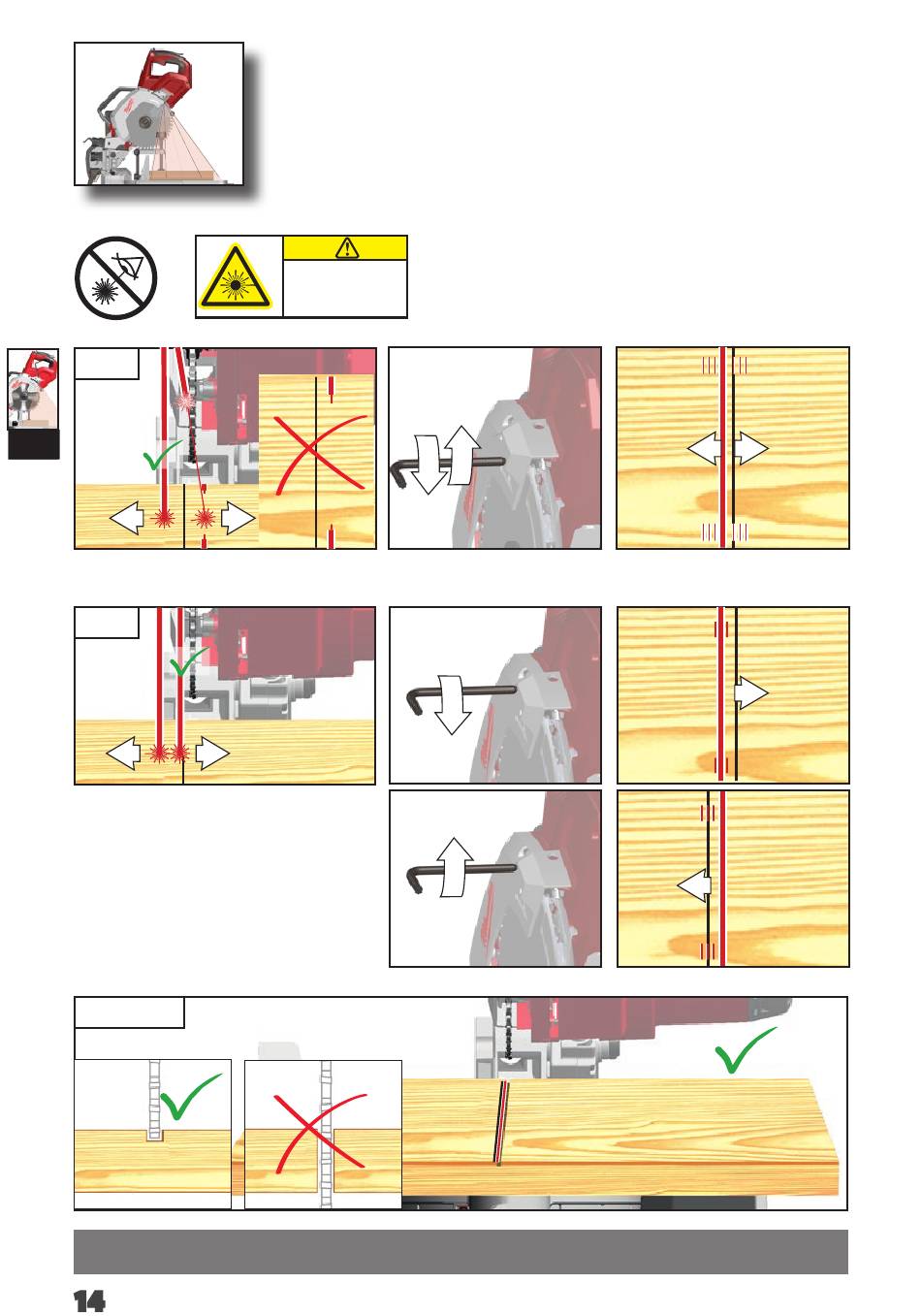 14