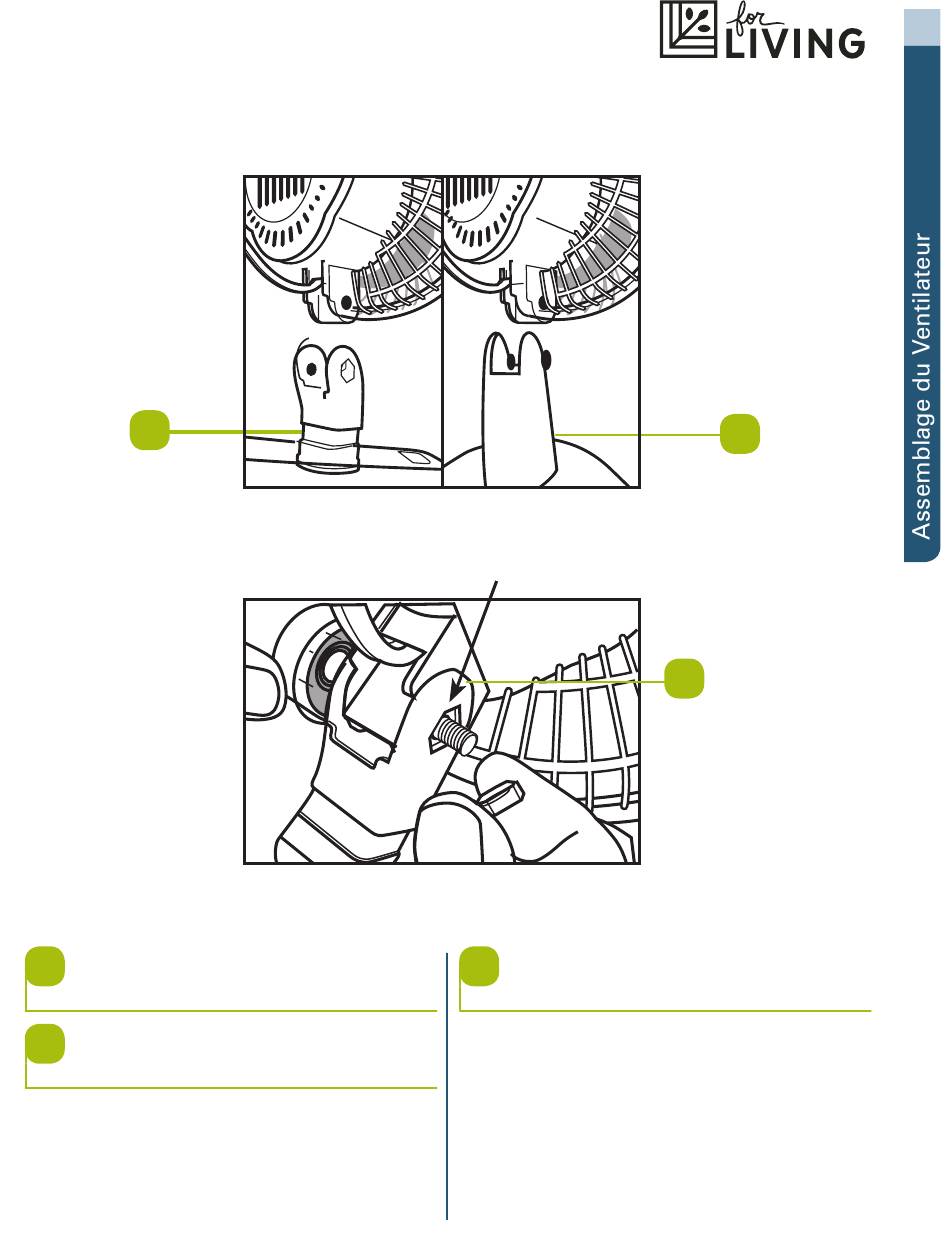 for LIVING

Assemblage du Ventilateur