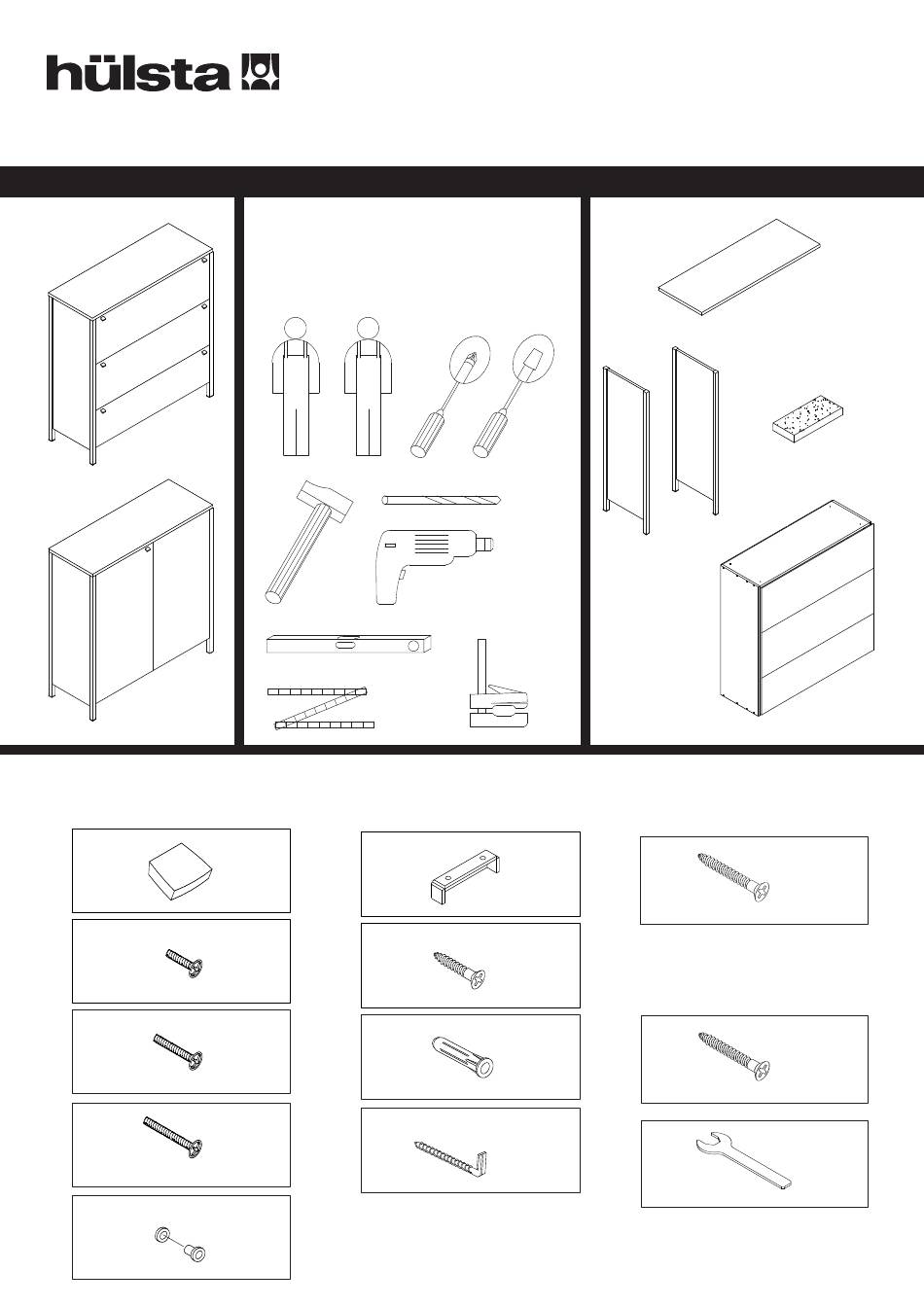 hülsta