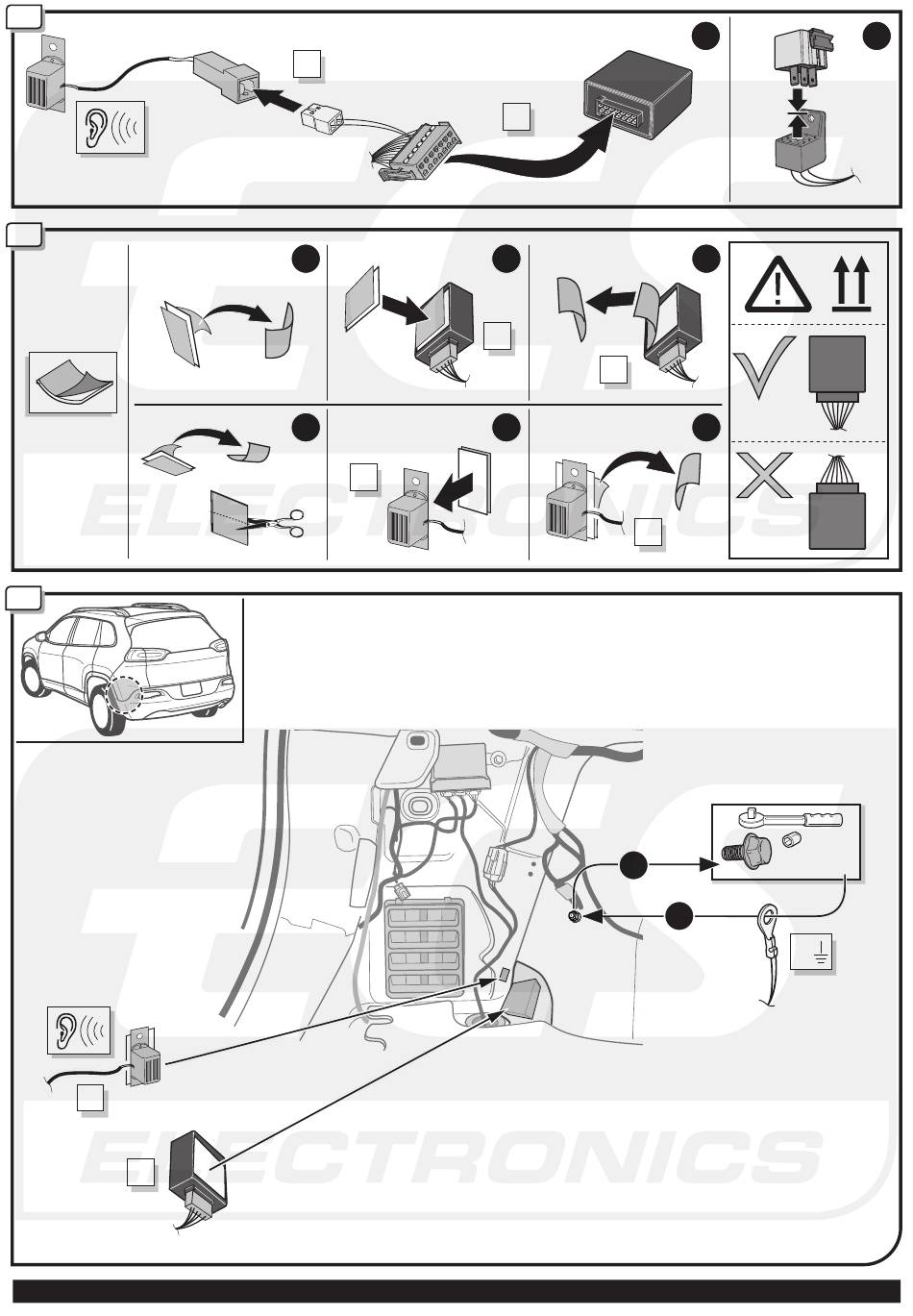 ECS
ELECTRONICS
ECS
ELECTRONICS