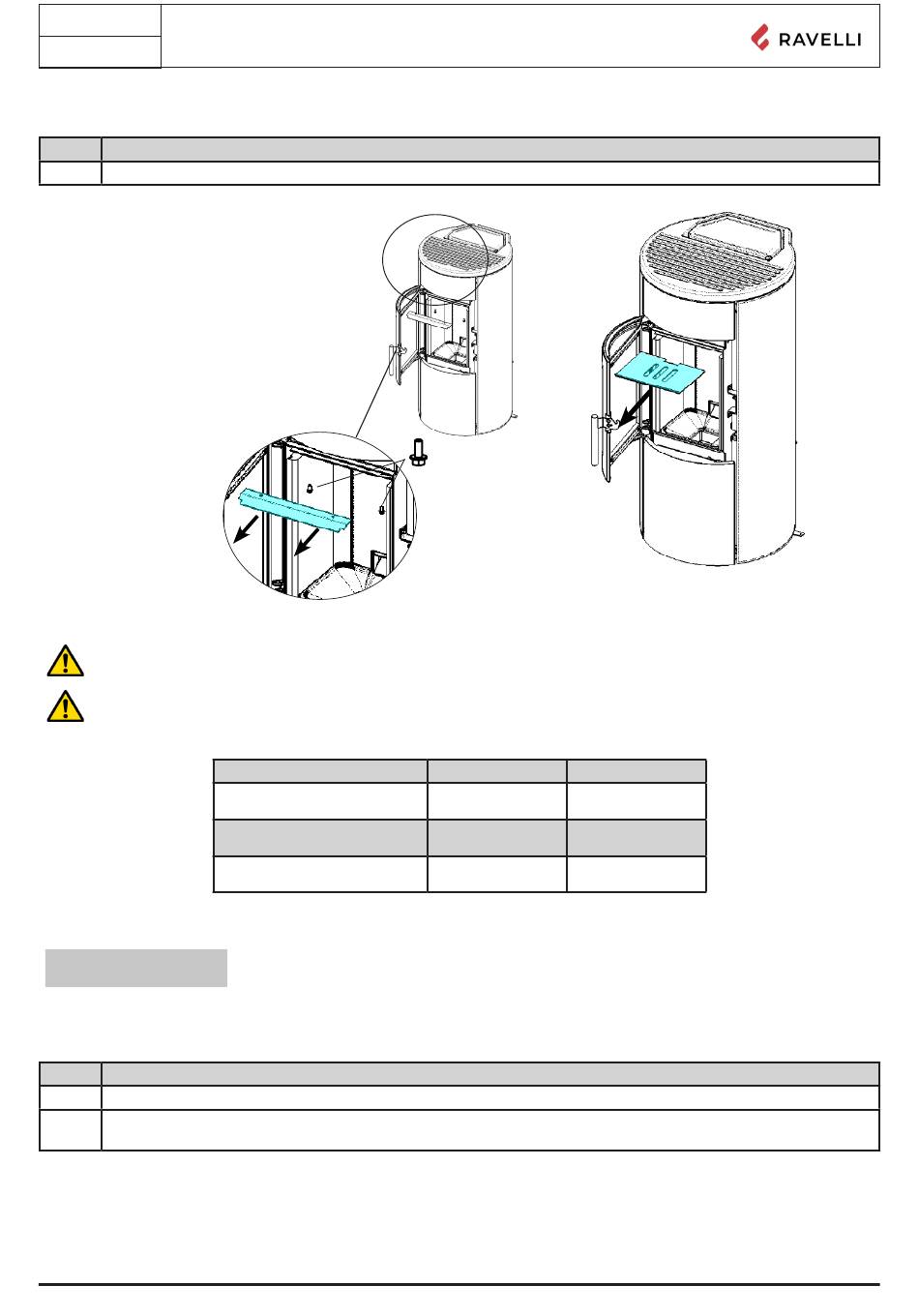 RAVELLI