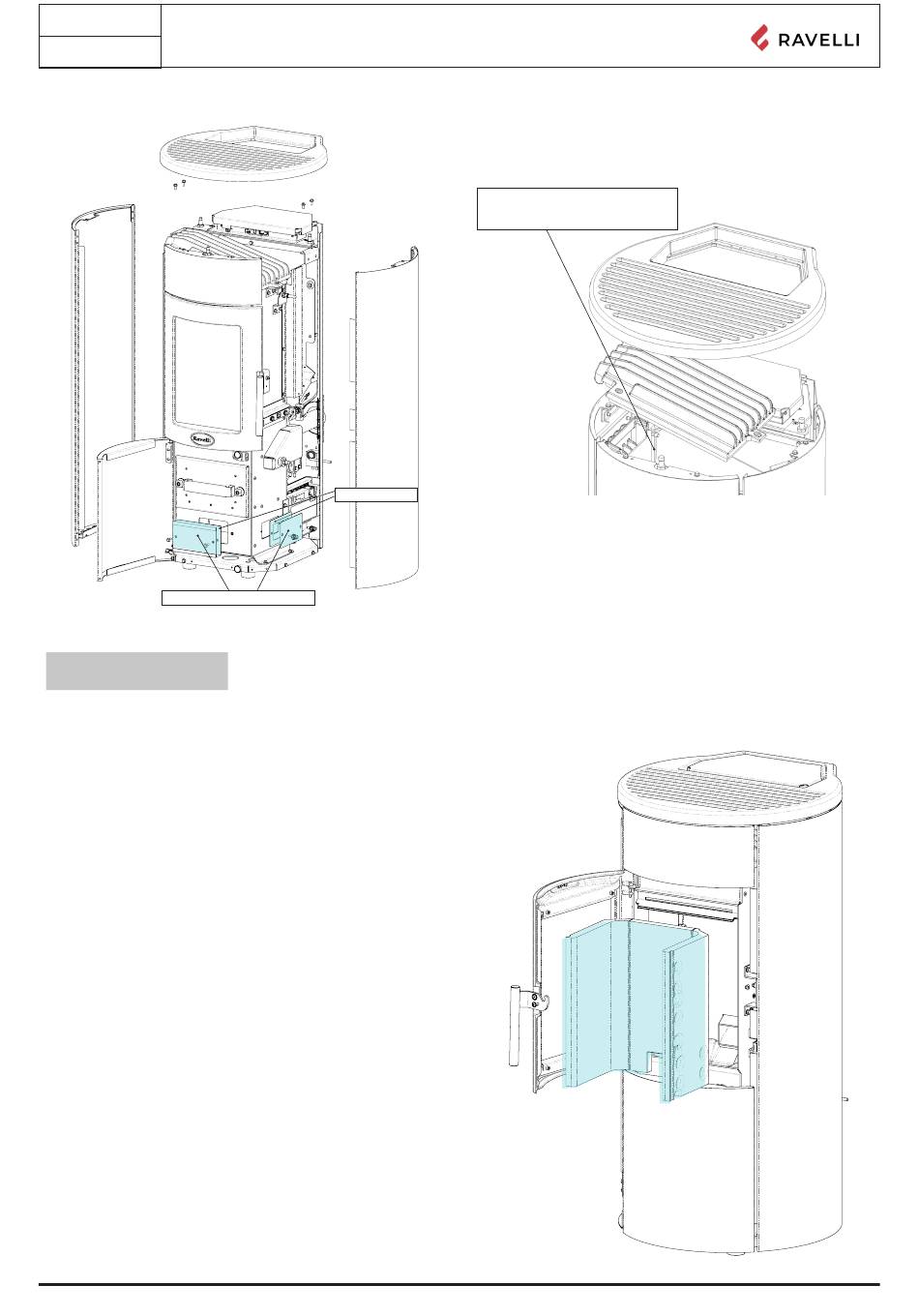 RAVELLI

Ravelli