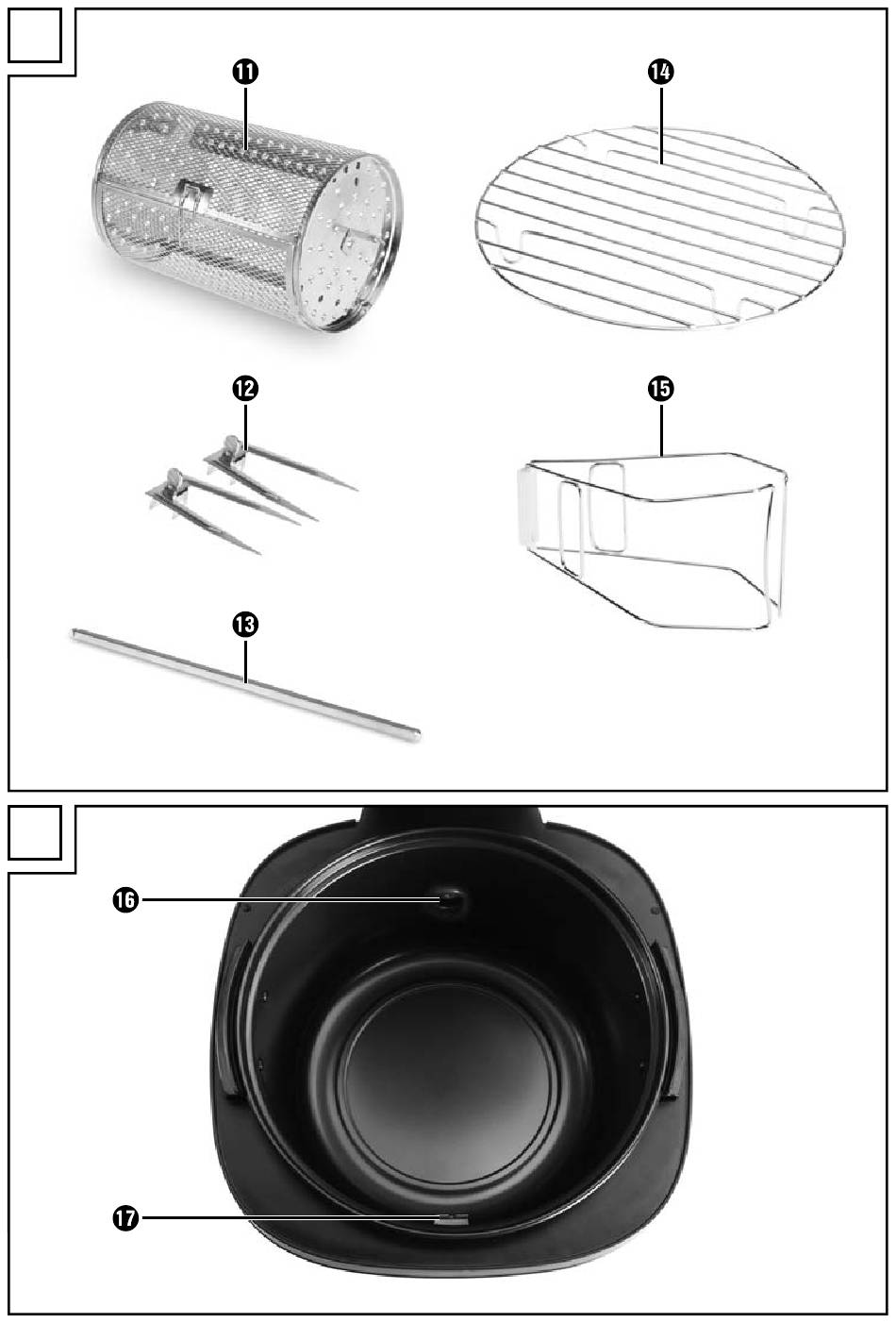 11
14
12
15
13
16
17