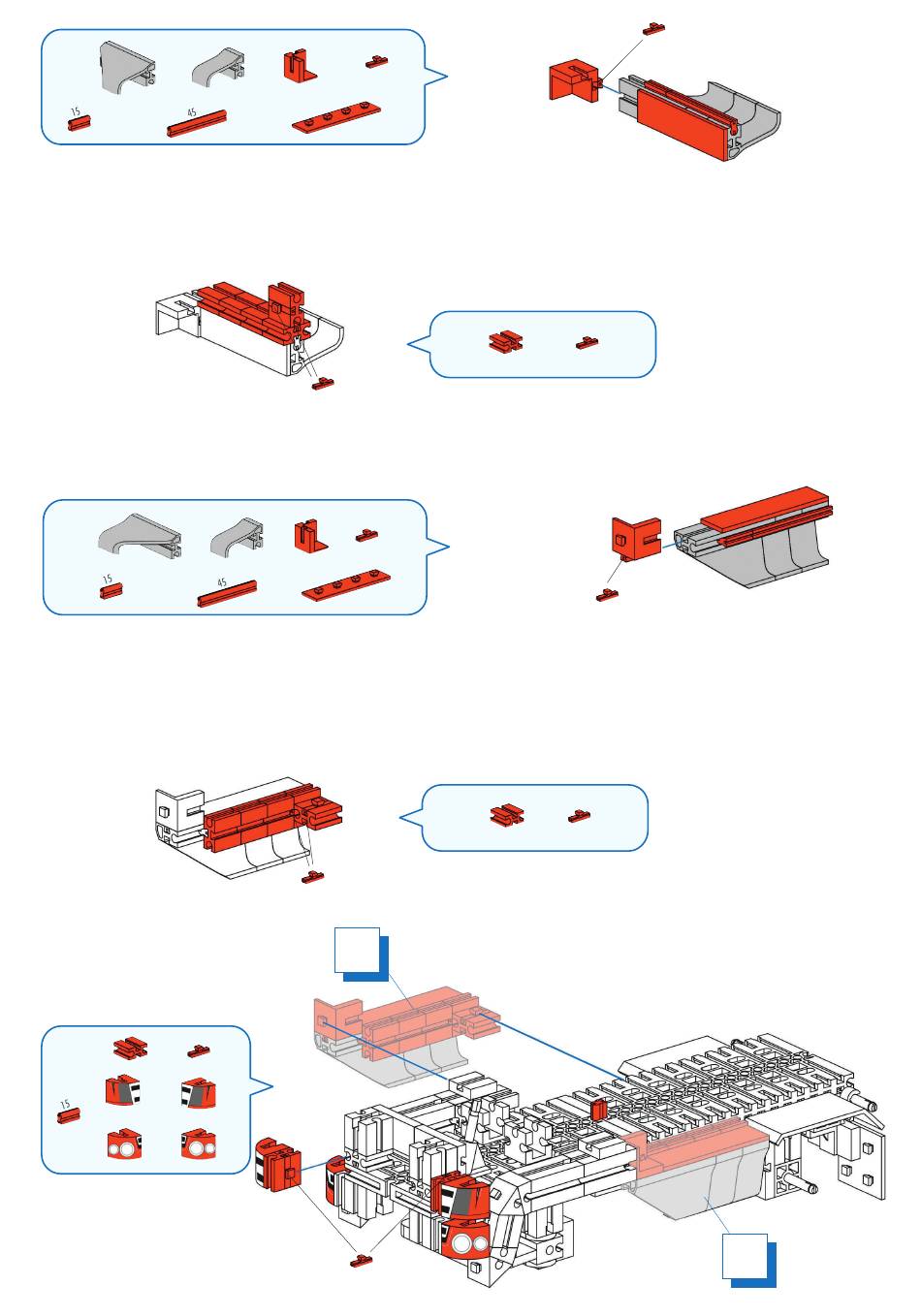 15

45

15

45

15