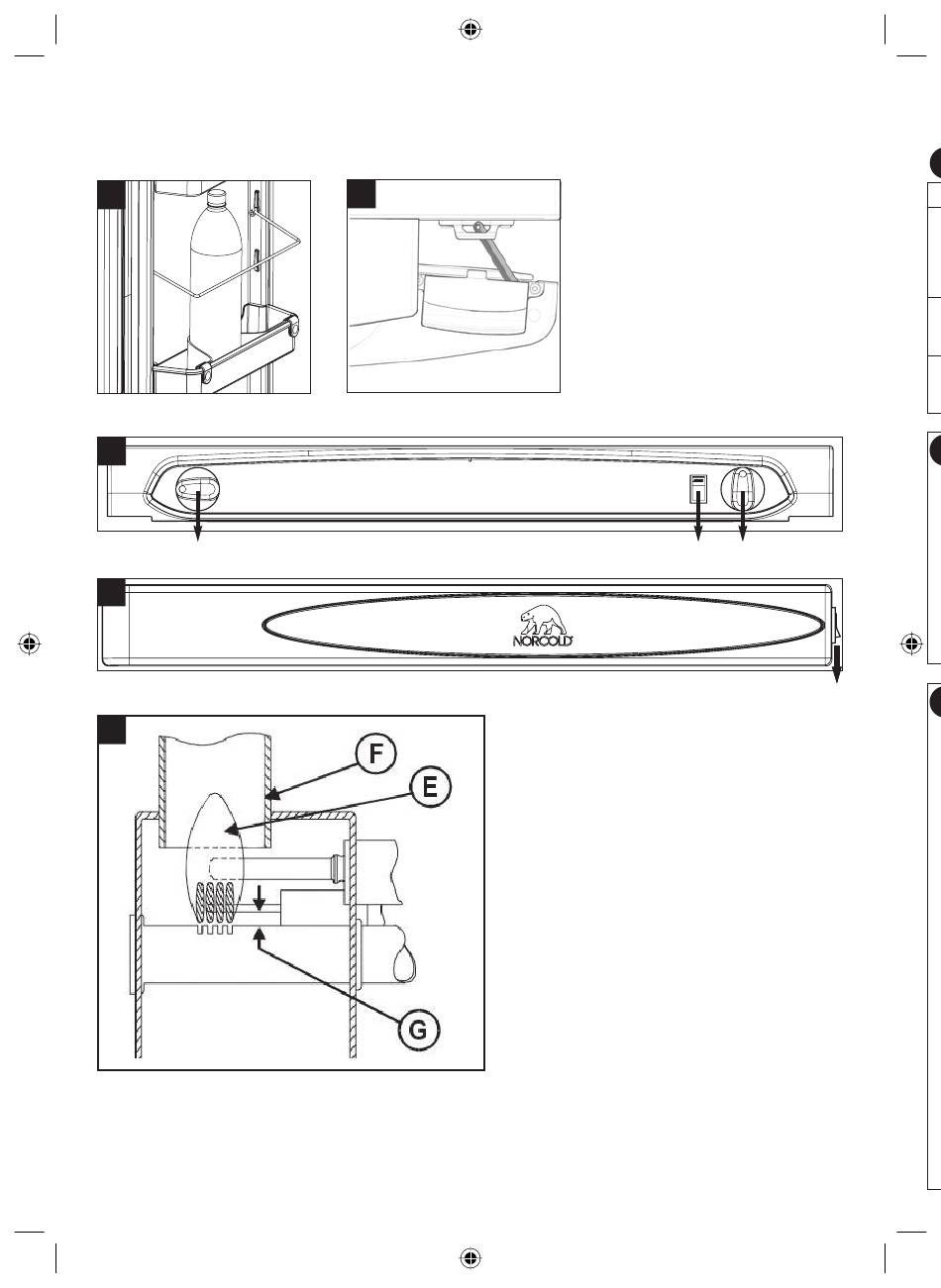 NORCOLD

F

E

G