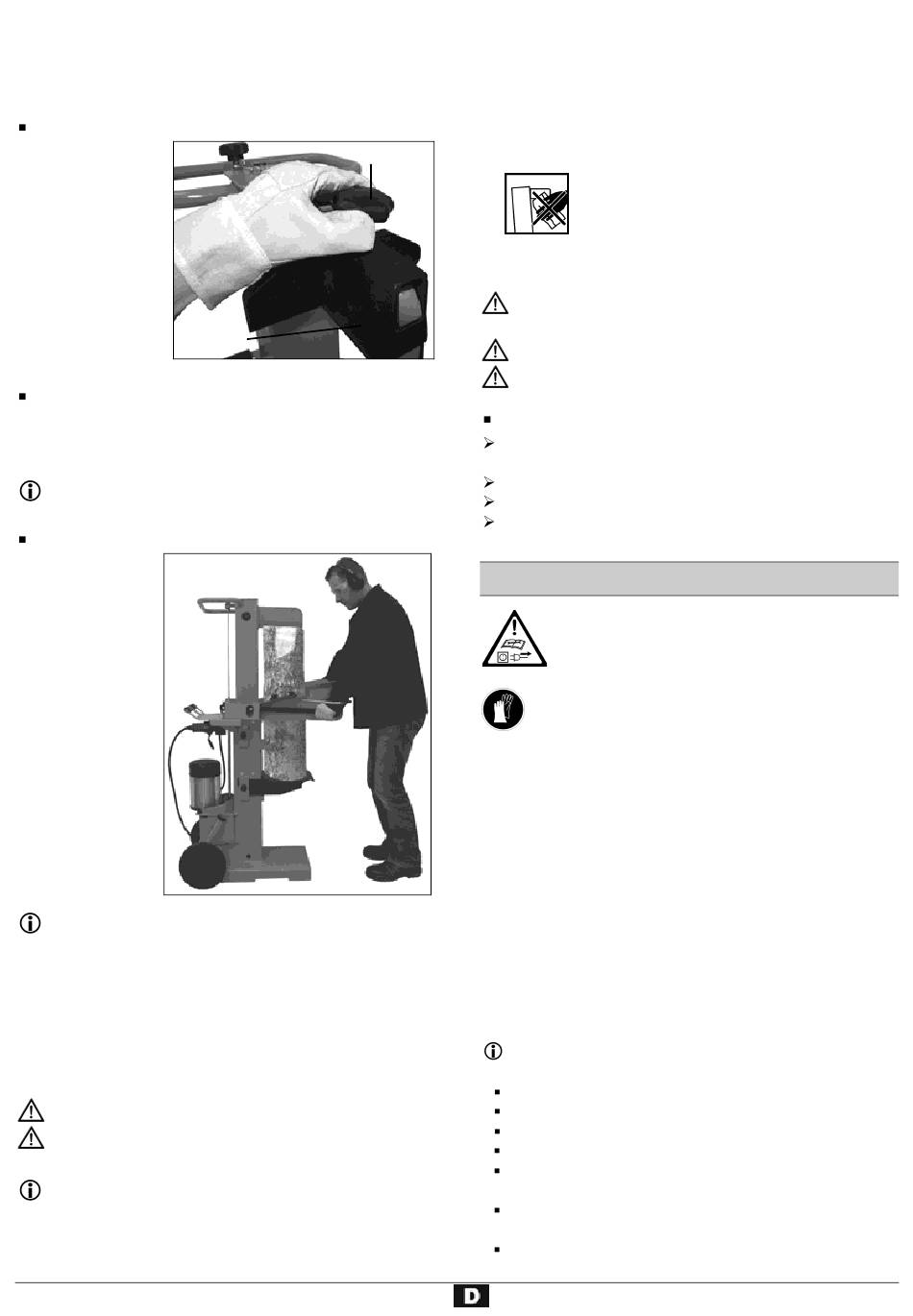 D