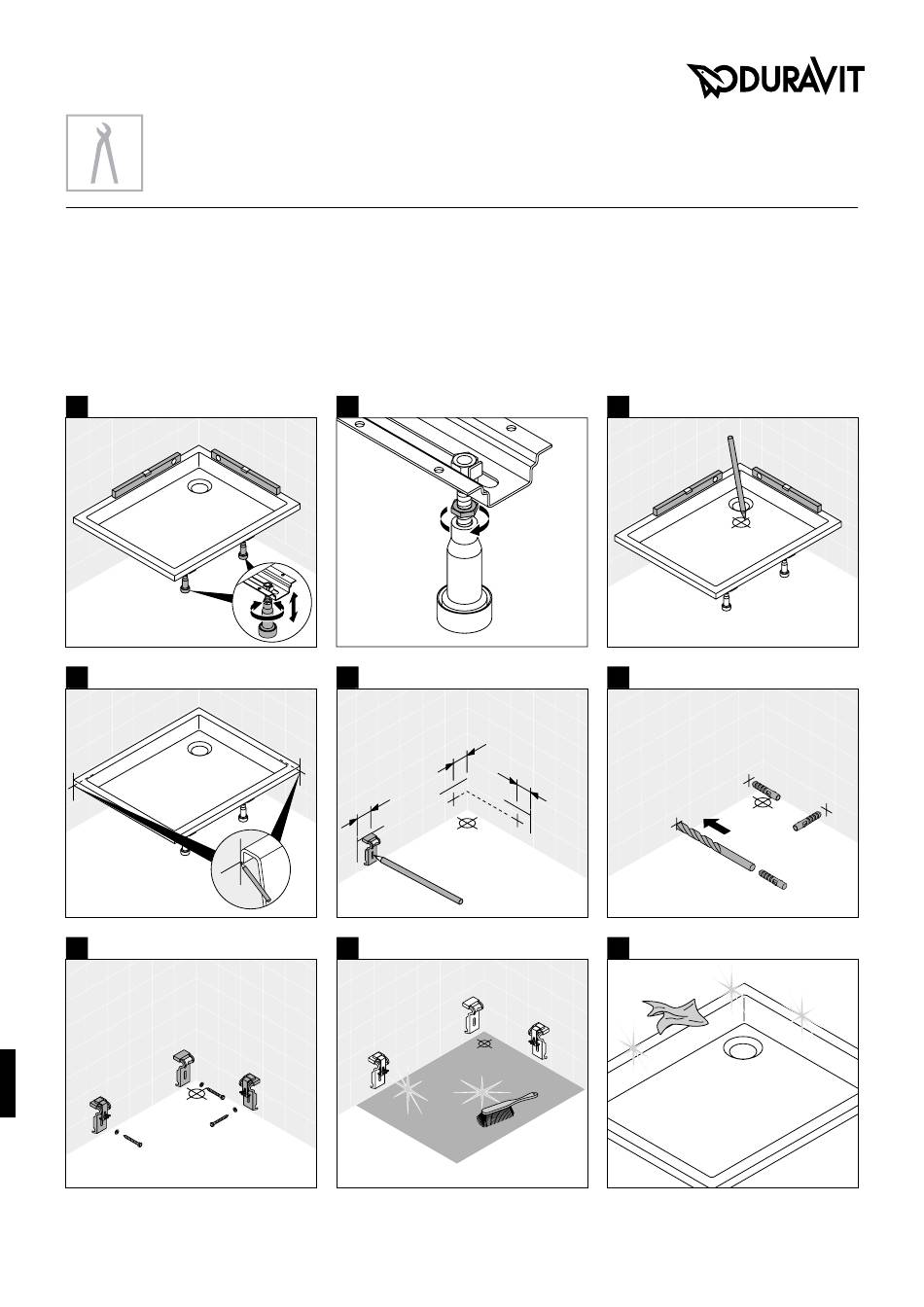 DURAVIT