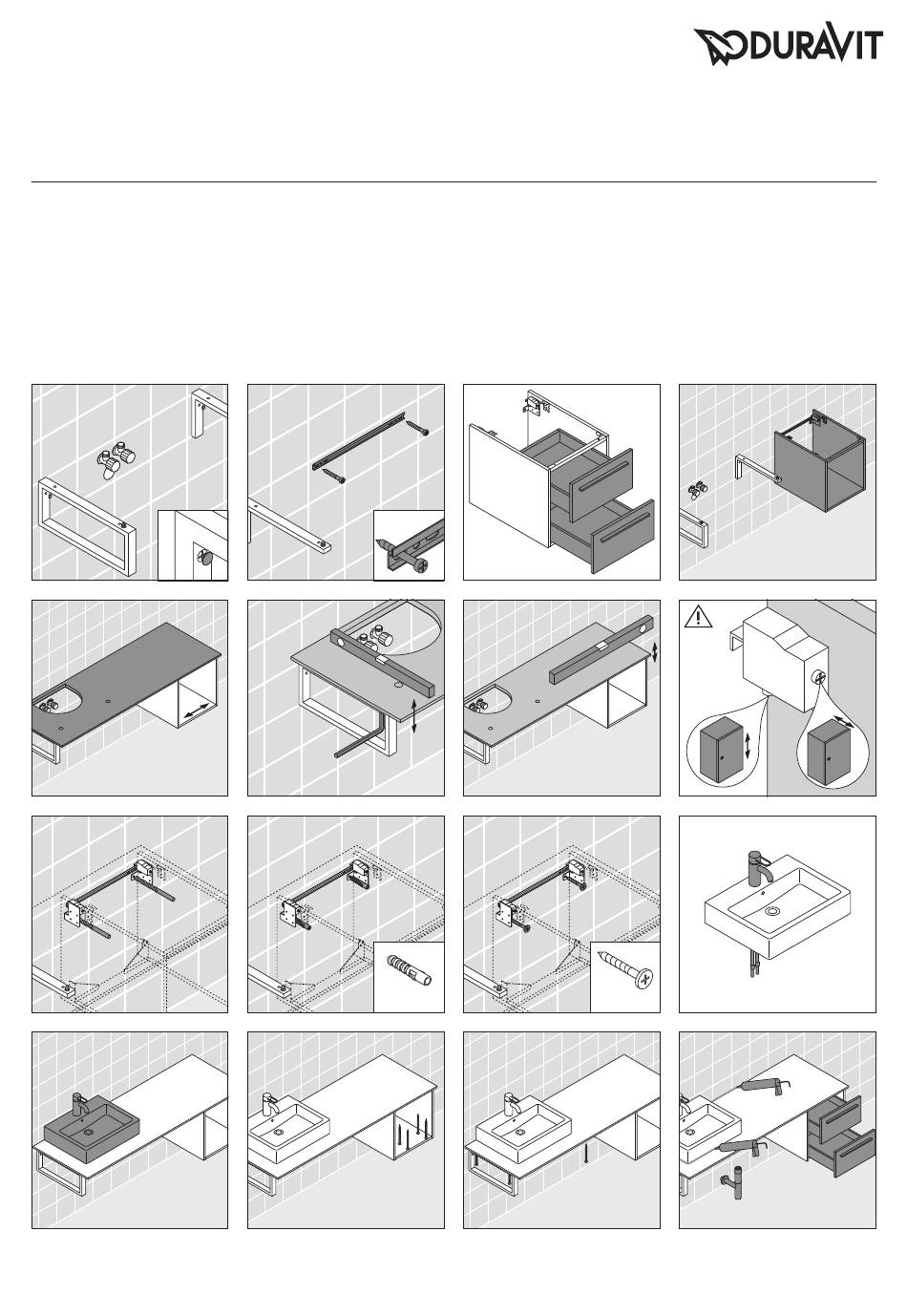 DURAVIT