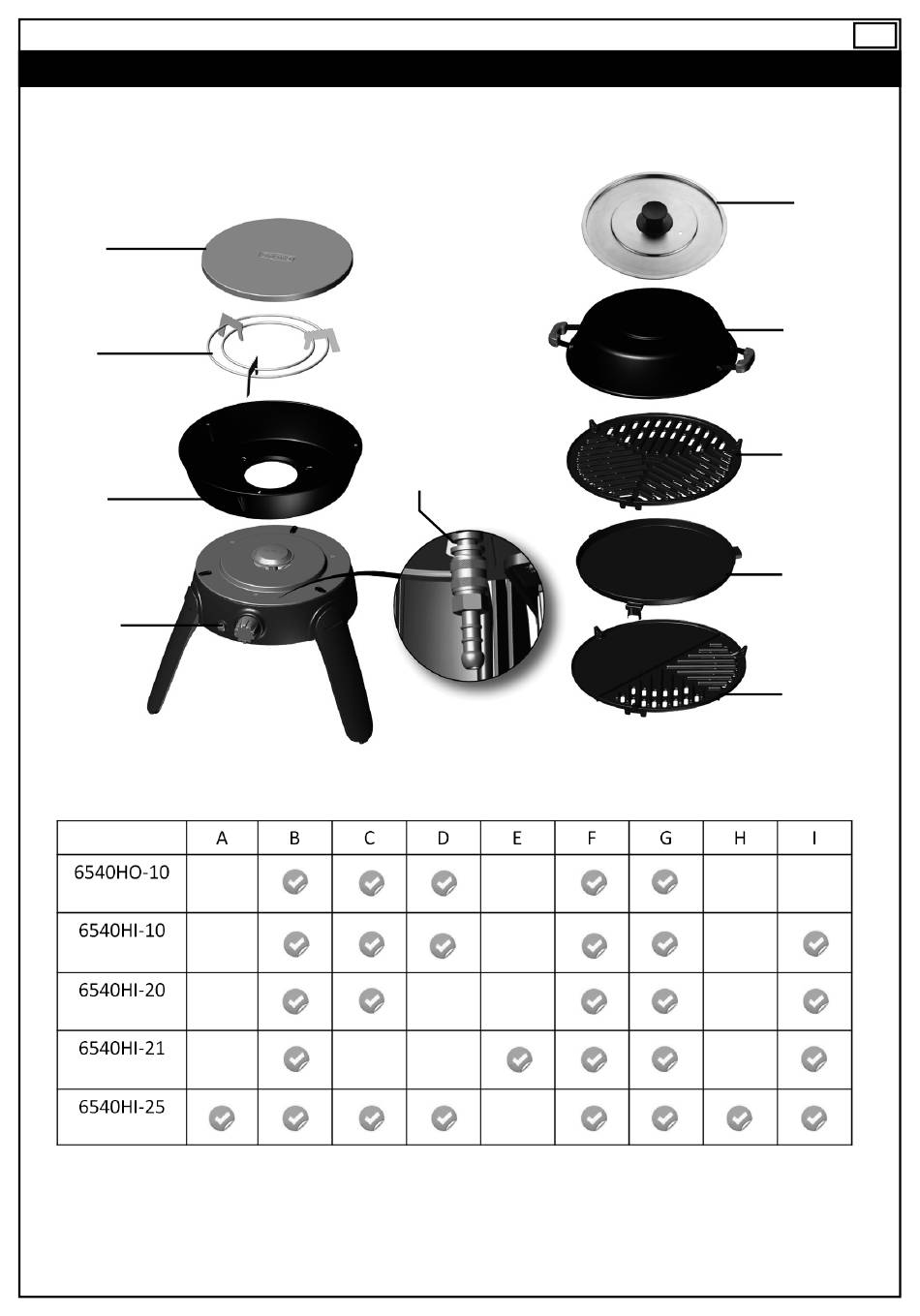 |  | A | B | C | D | E | F | G | H | I |
|---|---|---|---|---|---|---|---|---|---|
| 6540HO-10 |  | ✓ | ✓ | ✓ |  | ✓ | ✓ |  |  |
| 6540HI-10 |  | ✓ | ✓ | ✓ |  | ✓ | ✓ |  | ✓ |
| 6540HI-20 |  | ✓ | ✓ |  |  | ✓ | ✓ |  | ✓ |
| 6540HI-21 |  | ✓ |  |  | ✓ | ✓ | ✓ |  | ✓ |
| 6540HI-25 | ✓ | ✓ | ✓ | ✓ |  | ✓ | ✓ | ✓ | ✓ |