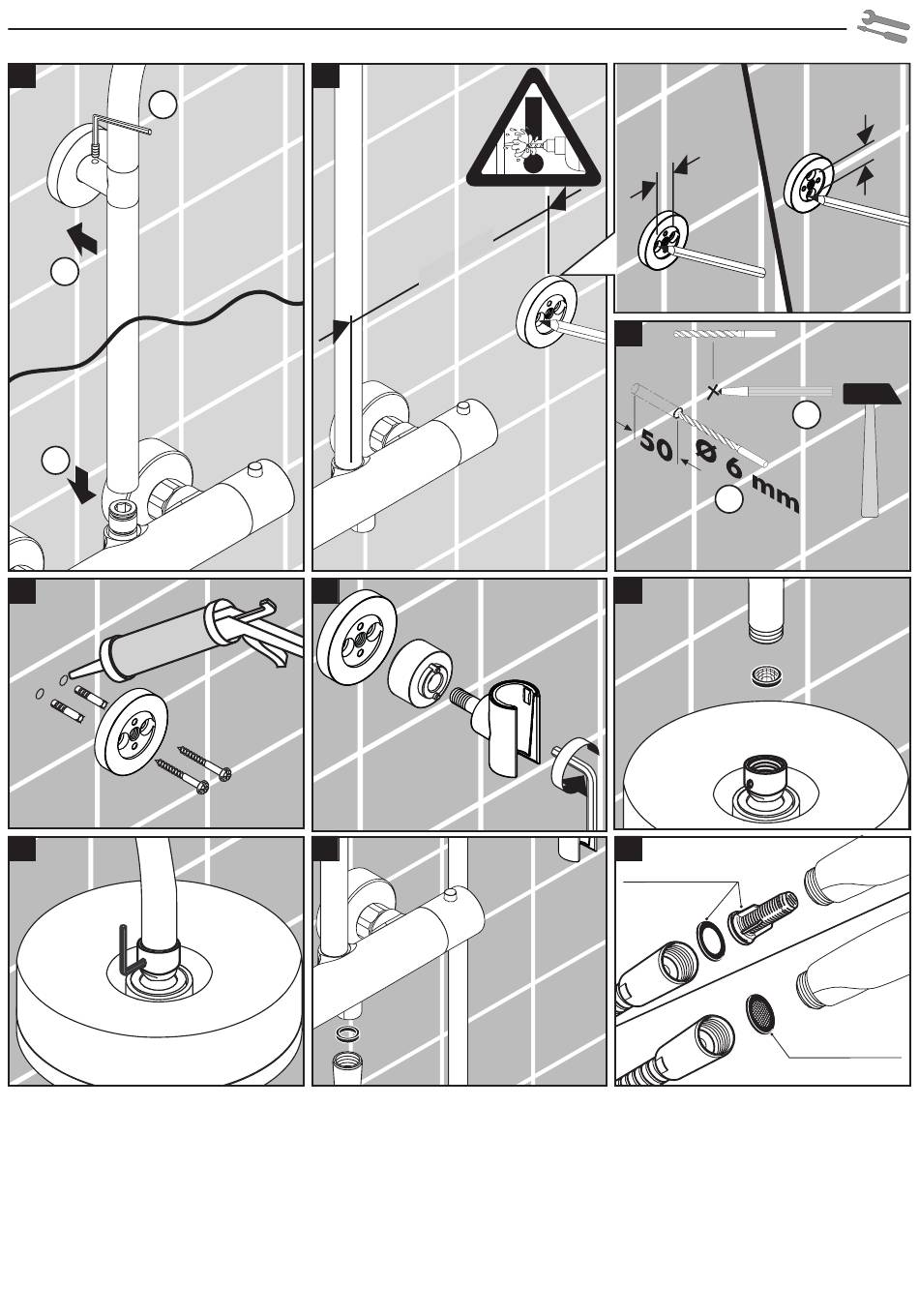 50

Ø 6 mm