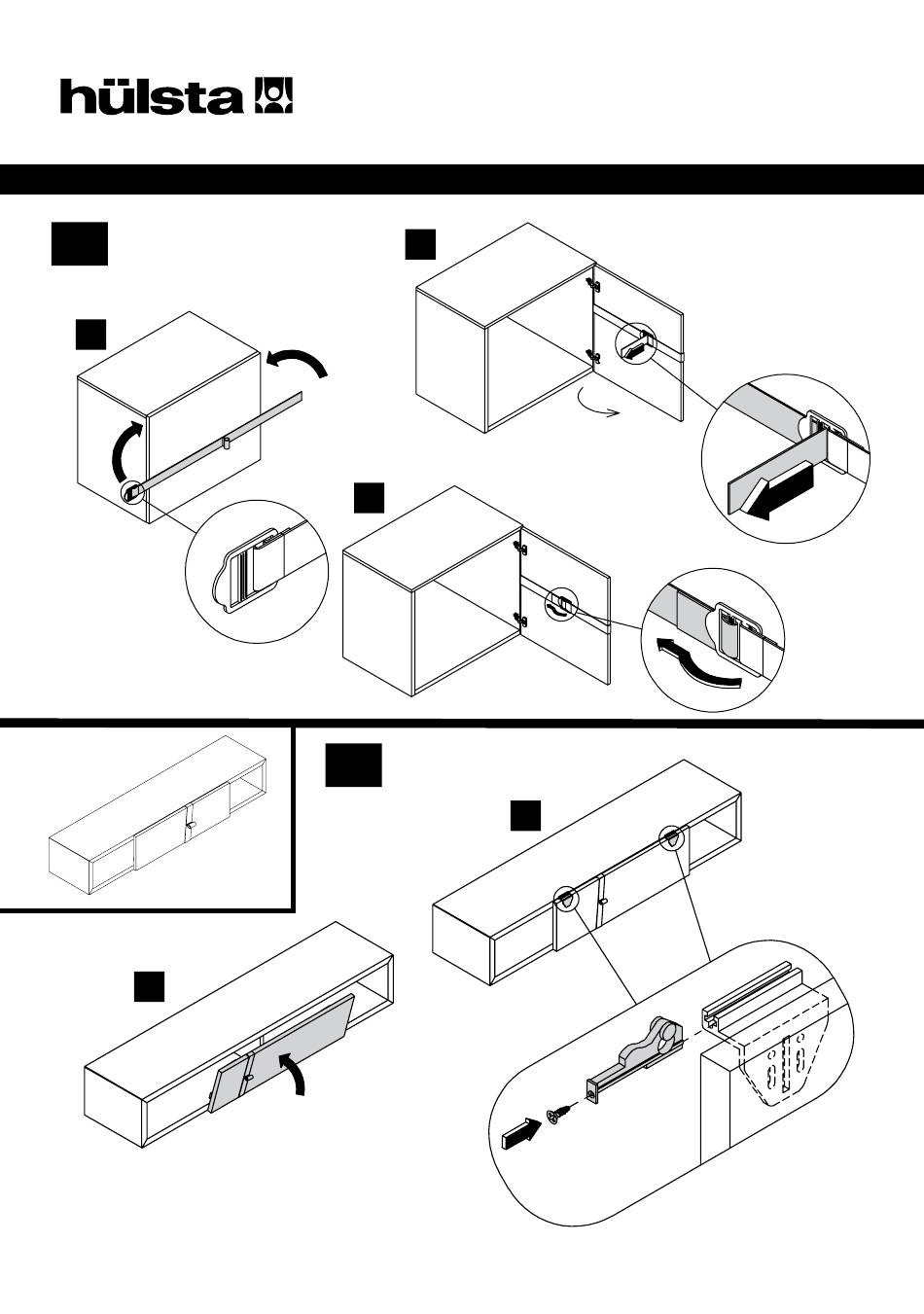 hülsta