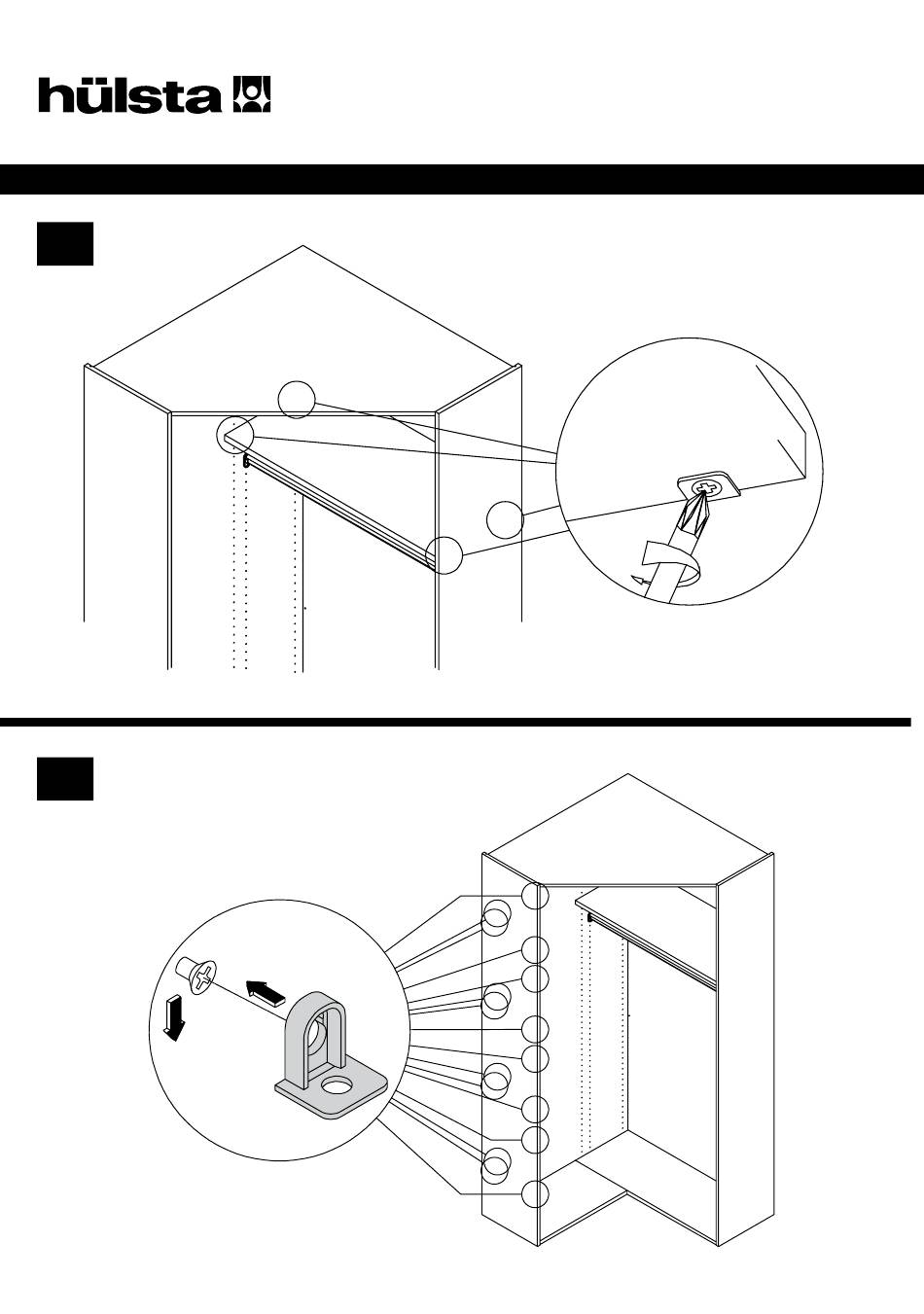 hülsta