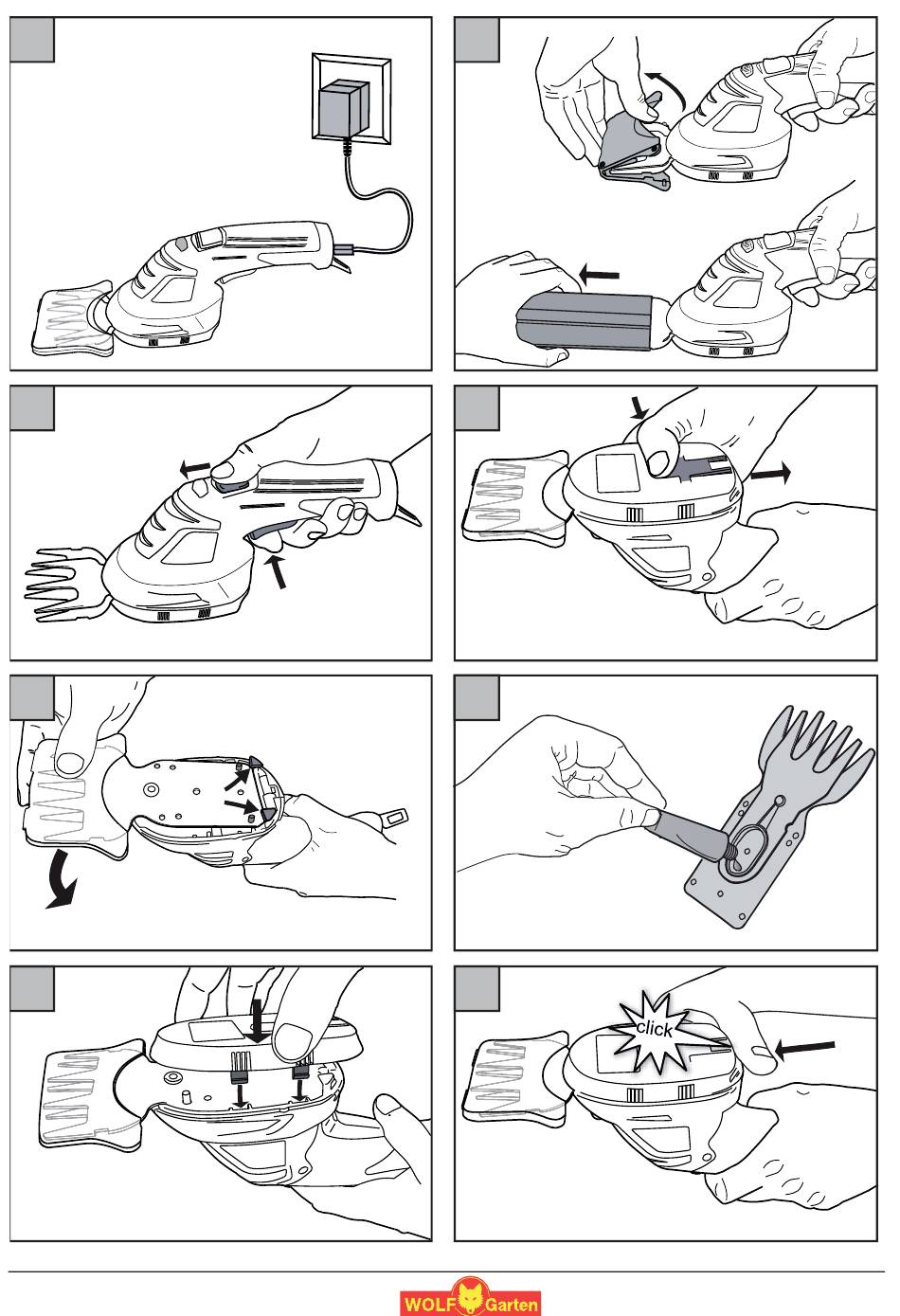 click

WOLF Garten