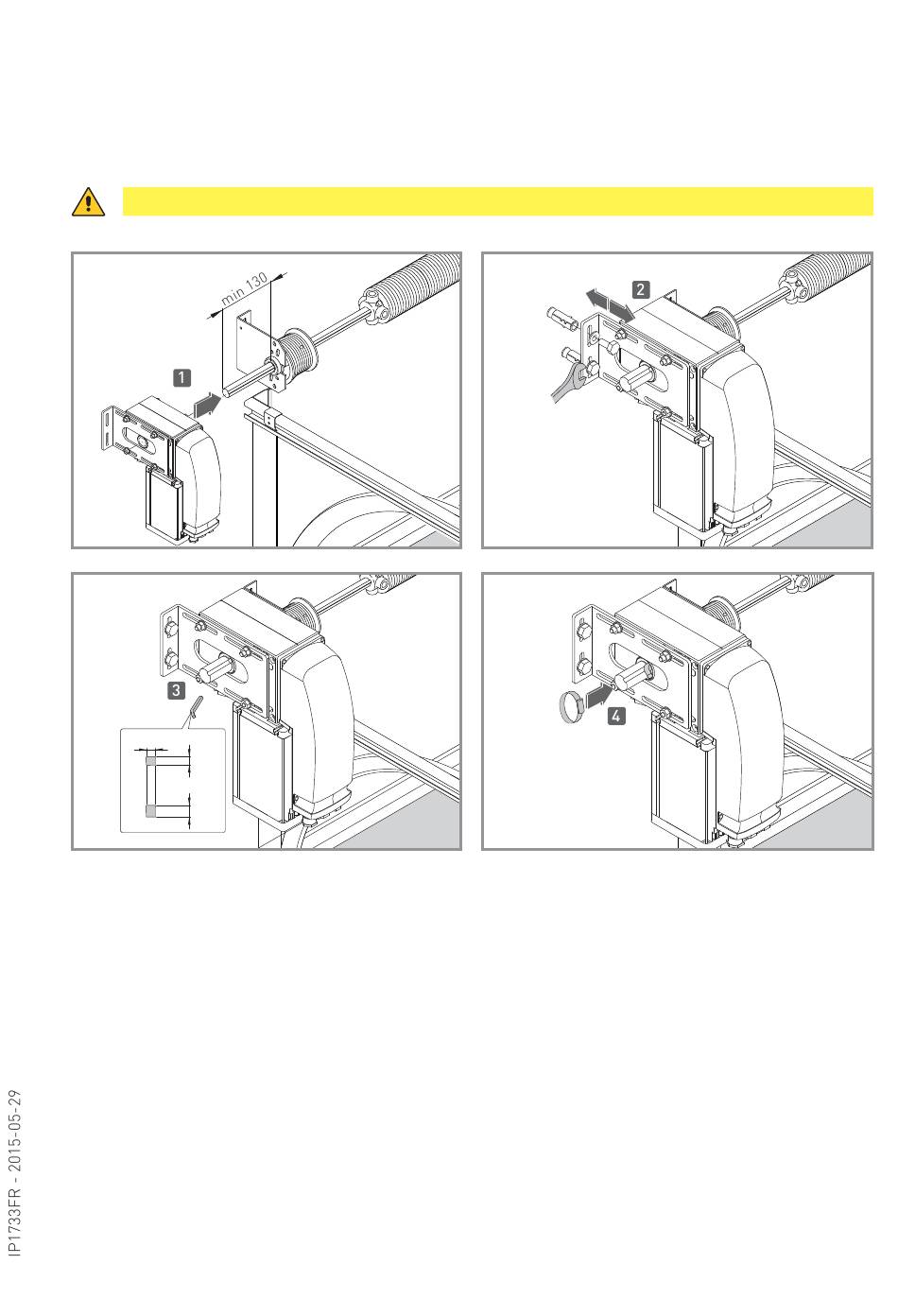 min 130

1

2

3

4

IP1733FR - 2015-05-29