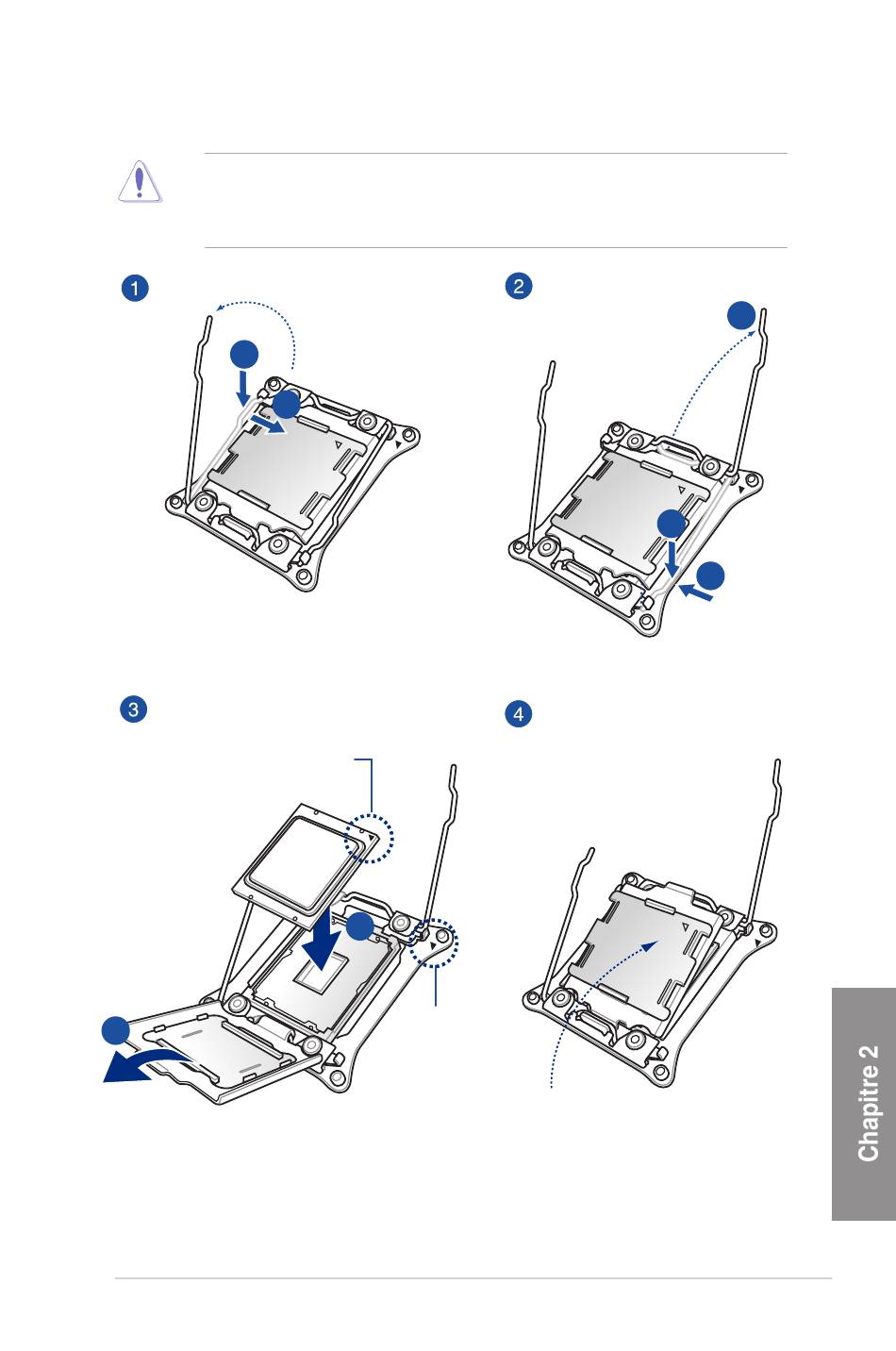 1

2

3

4

Chapitre 2